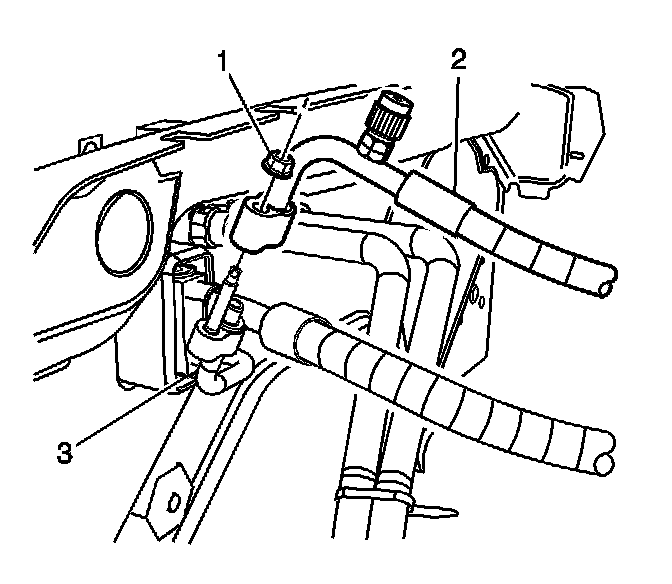 1
2
3