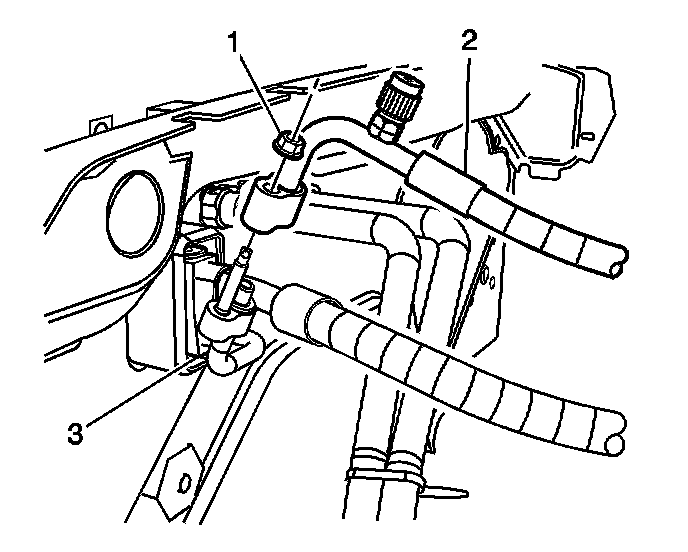 1
2
3