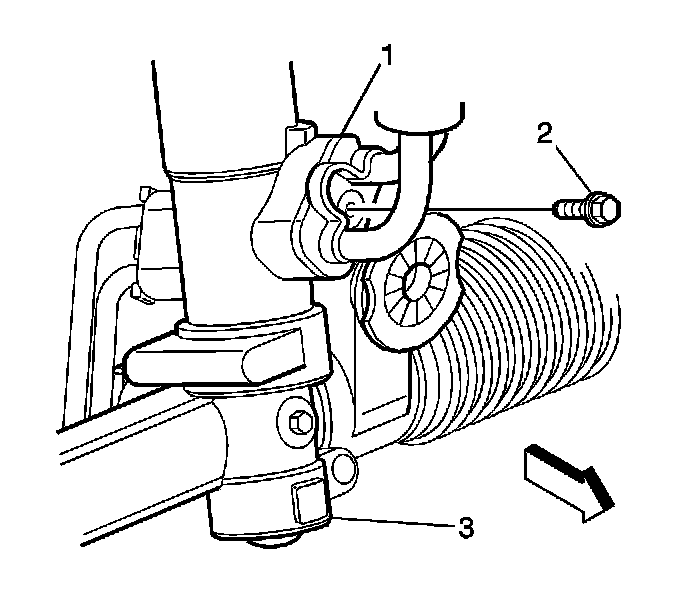 1
2
3