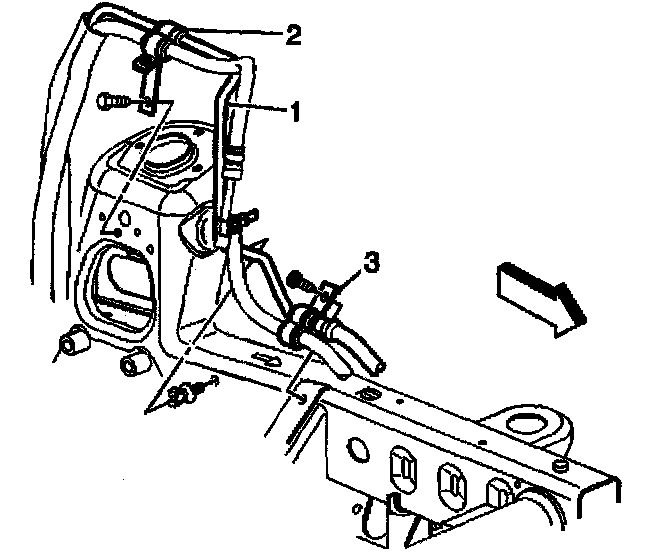 2
1
3