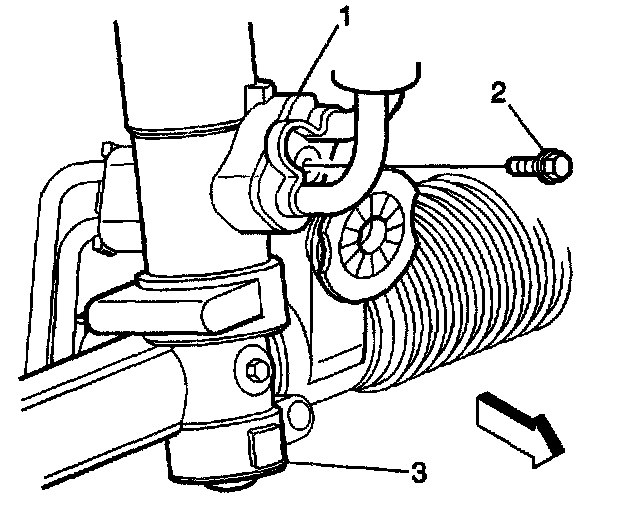 1
2
3