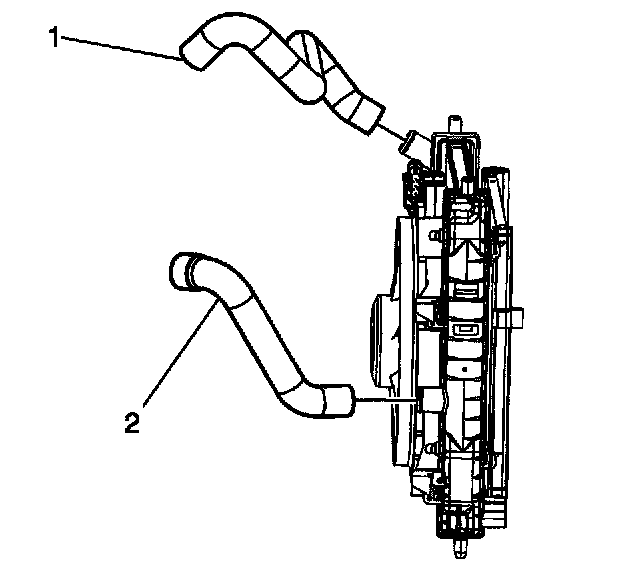 1

2