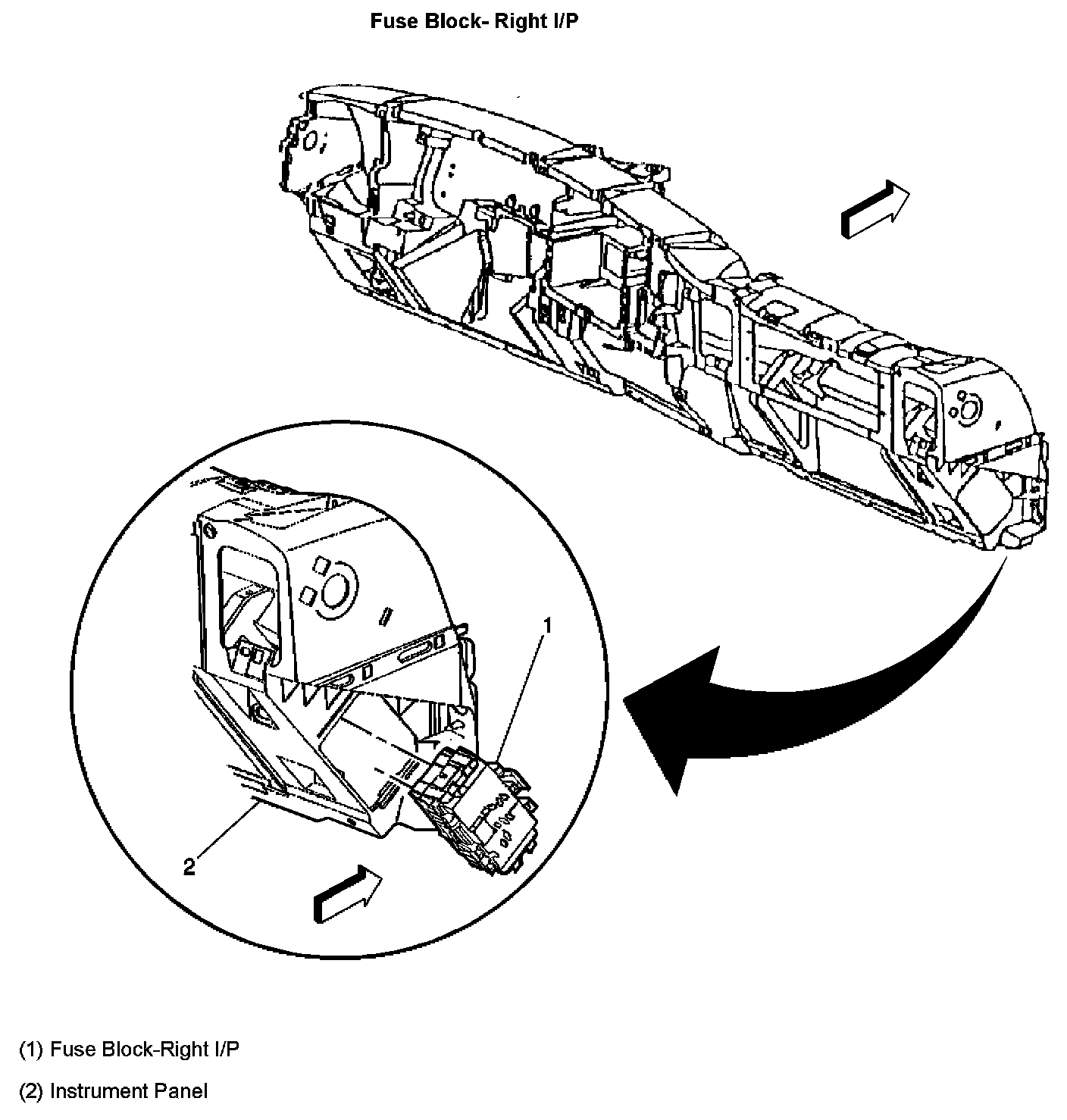 Fuse Block- Right I/P

1

2

(1) Fuse Block-Right I/P

(2) Instrument Panel