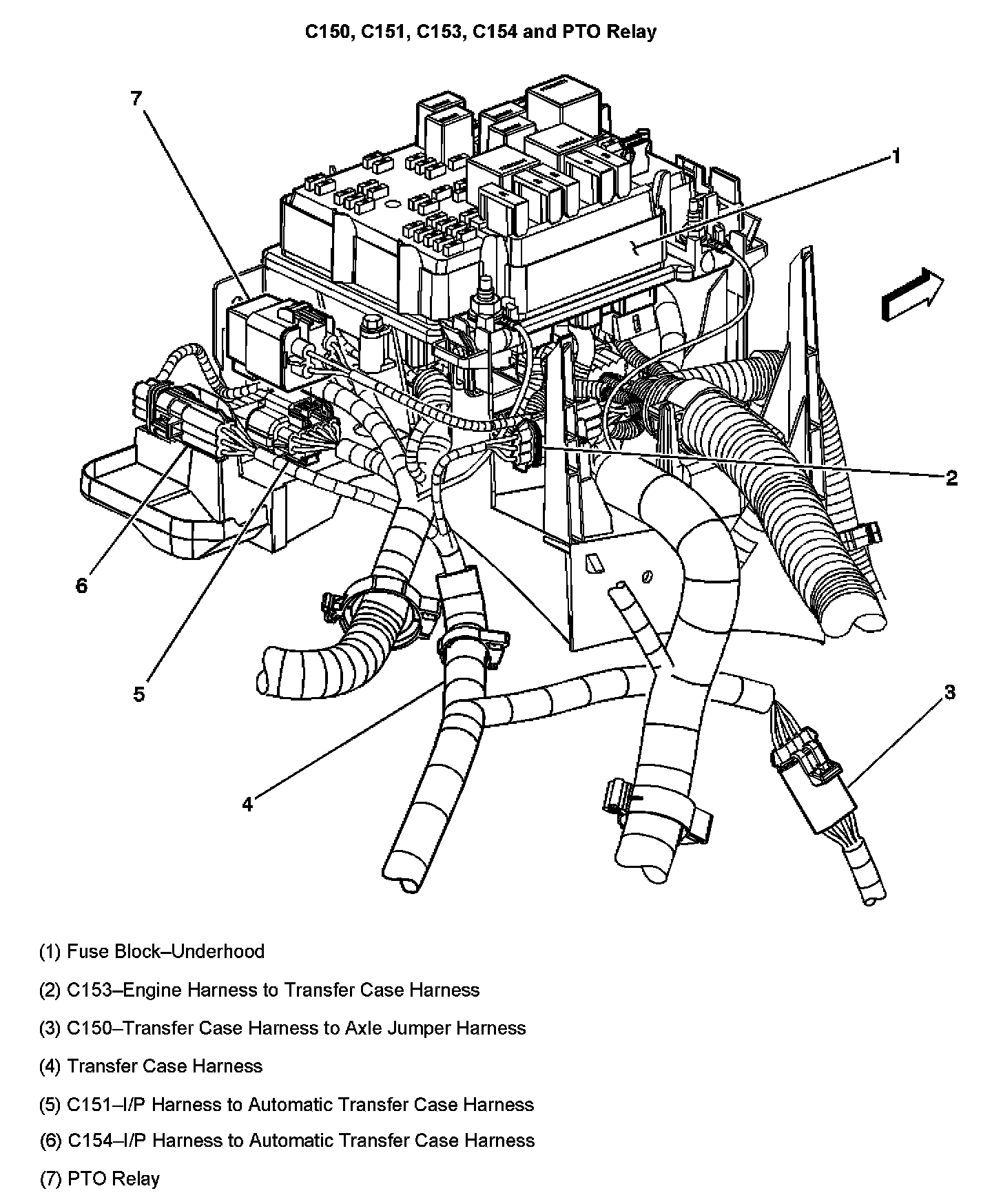 C150, C151, C153, C154 and PTO Relay

7

1

2

6

5

3

4

(1) Fuse Block–Underhood

(2) C153–Engine Harness to Transfer Case Harness

(3) C150–Transfer Case Harness to Axle Jumper Harness

(4) Transfer Case Harness

(5) C151–I/P Harness to Automatic Transfer Case Harness

(6) C154–I/P Harness to Automatic Transfer Case Harness

(7) PTO Relay