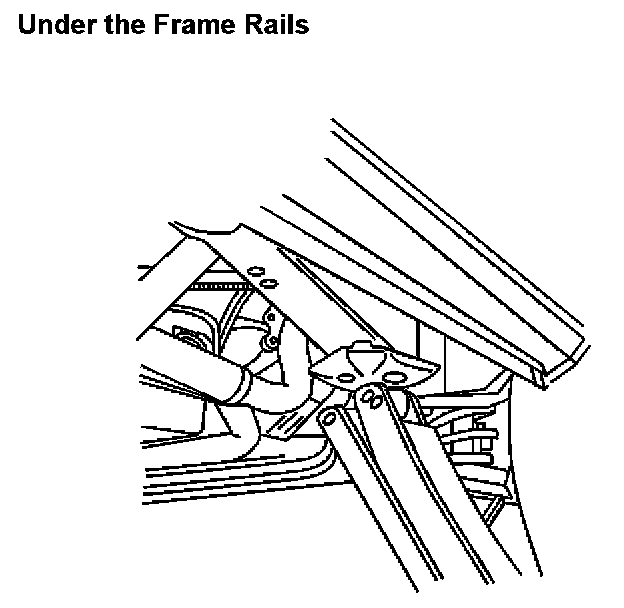 Under the Frame Rails