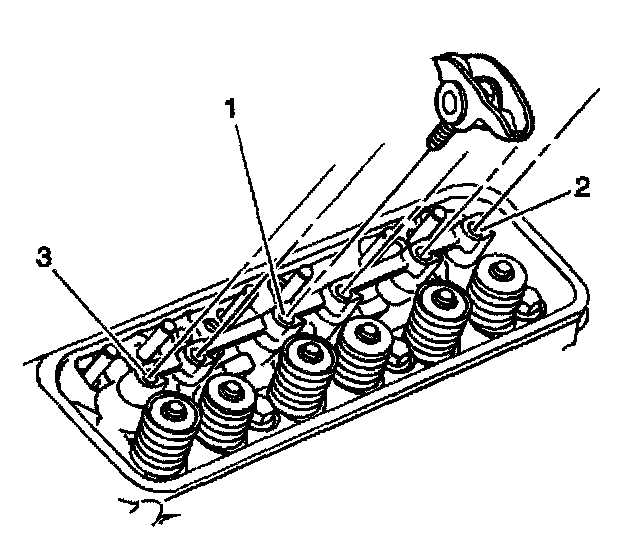 1
2
3