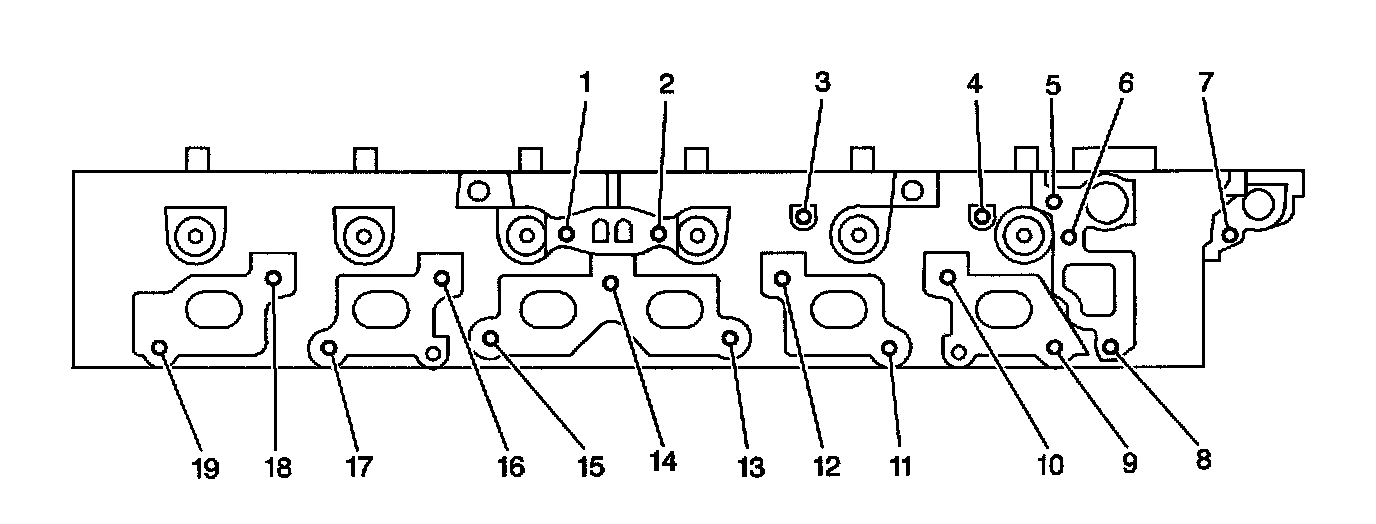 1 2 3 4 5 6 7

19 18 17 16 15 14 13 12 11 10 9 8