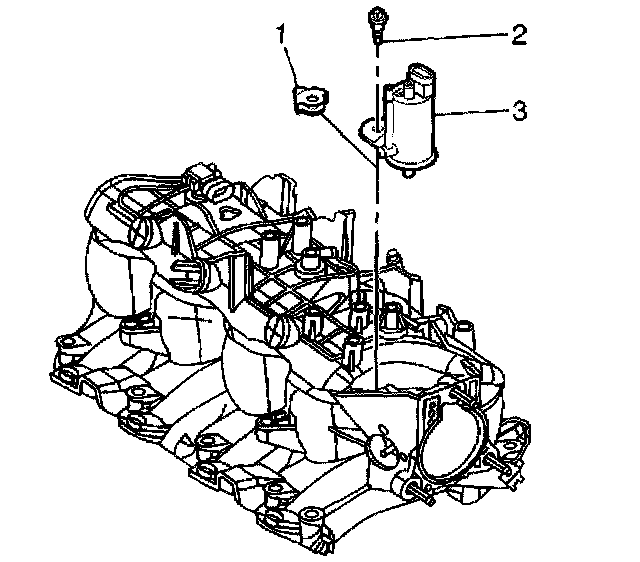 1
2
3