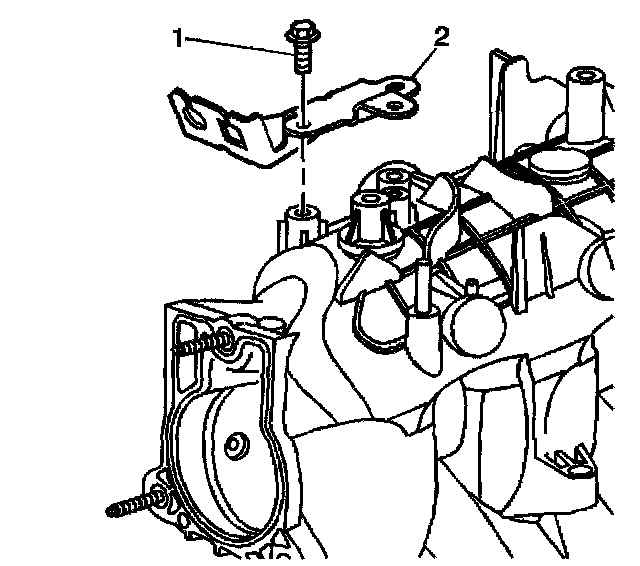 1
2