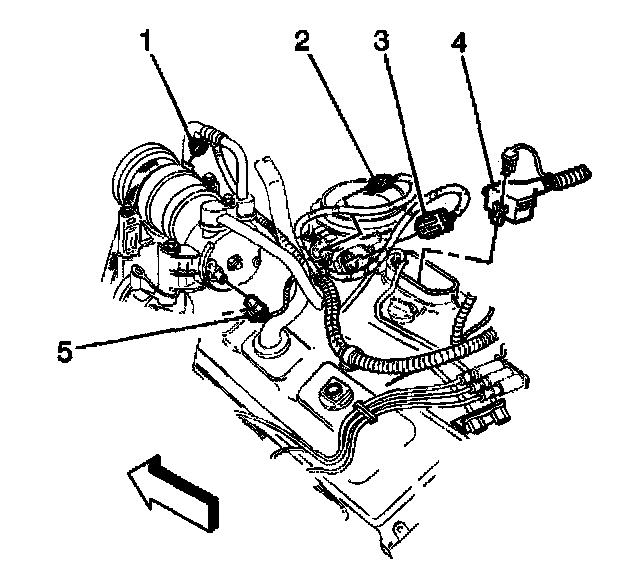 1
2
3
4
5