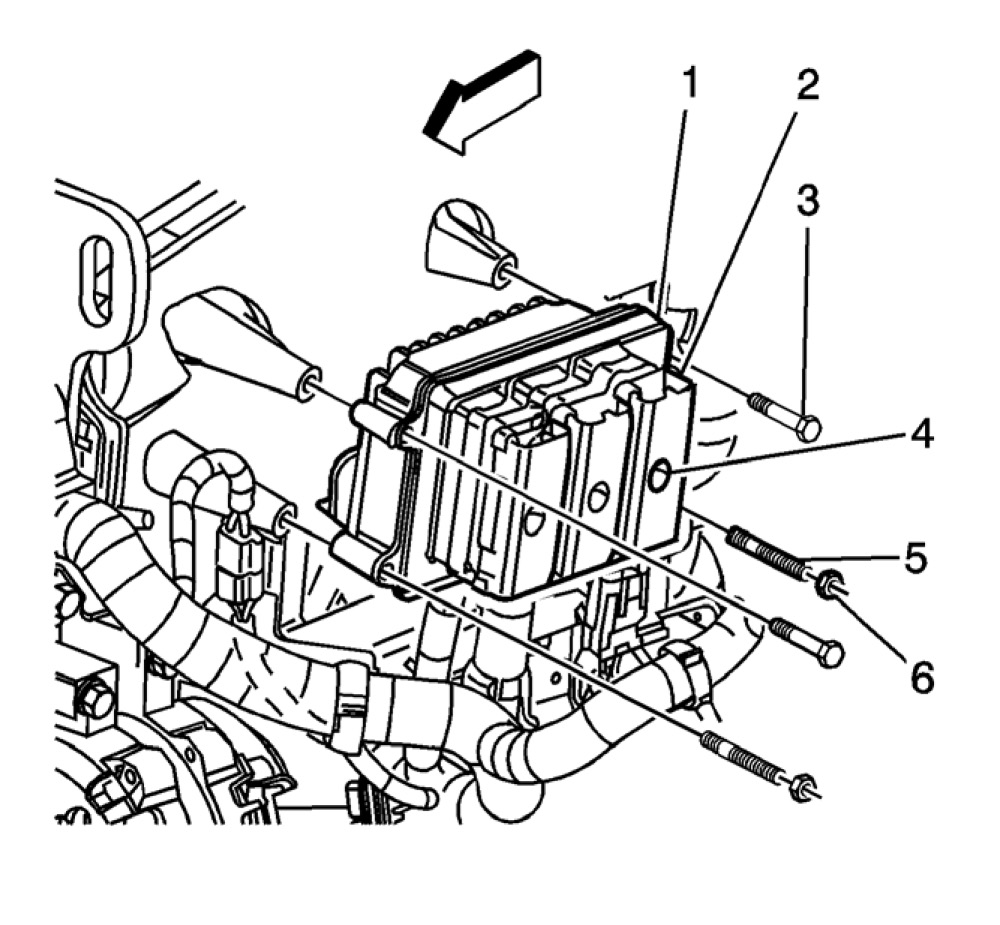 1
2
3
4
5
6