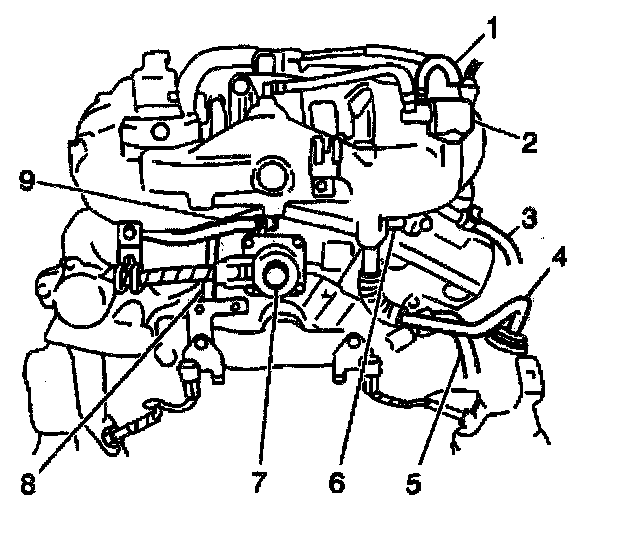 1
2
9
3
4
8
7
6
5