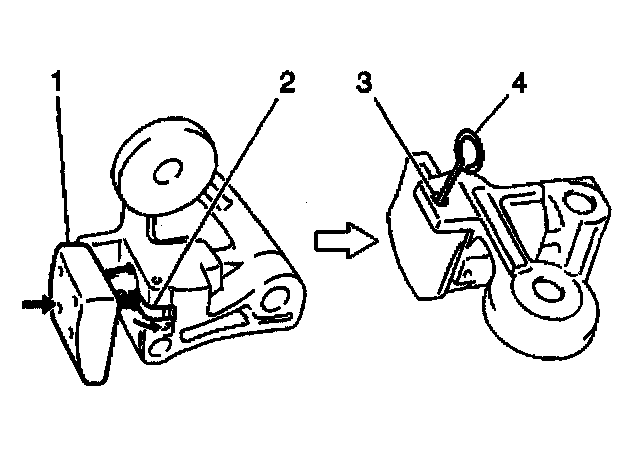 1
2
3
4