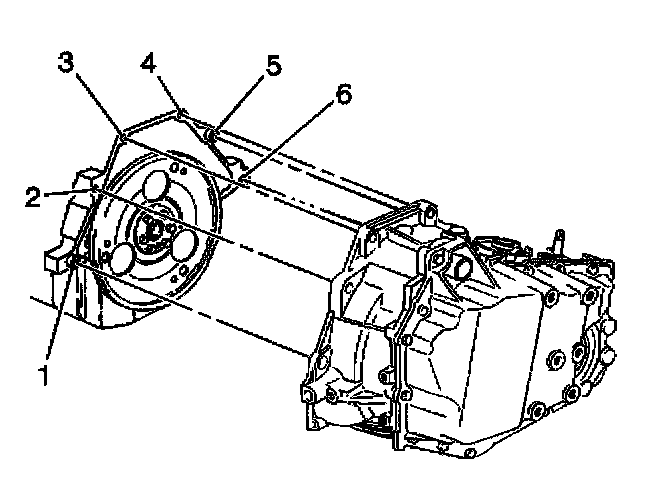 3
4
5
6
2
1