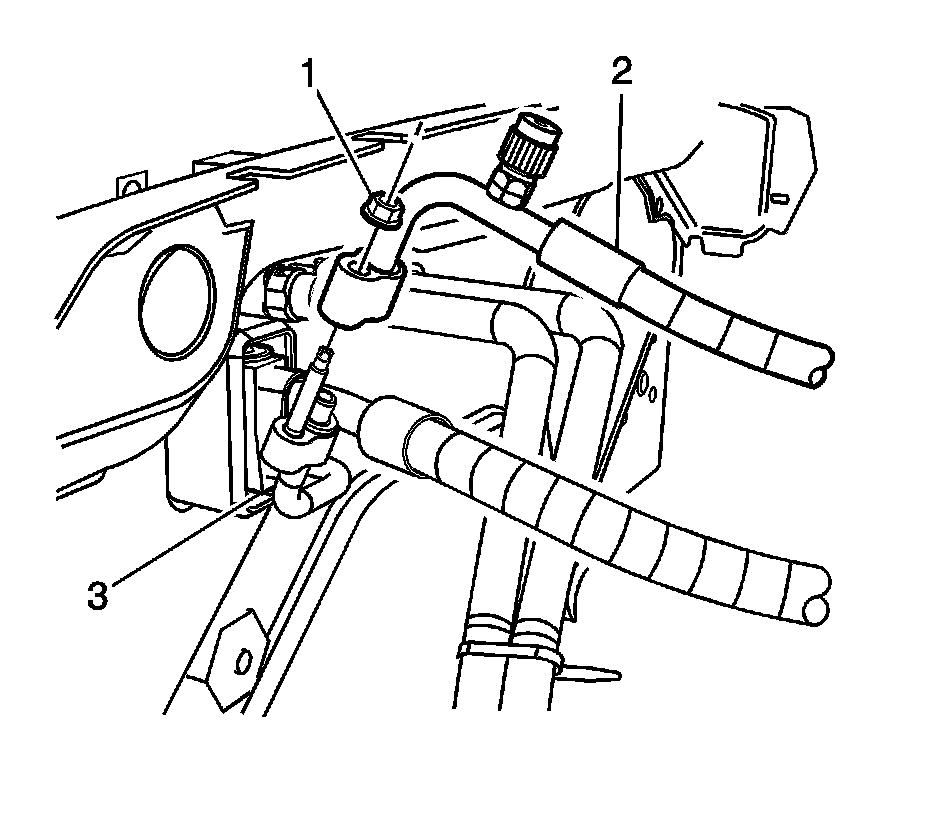 1
2
3