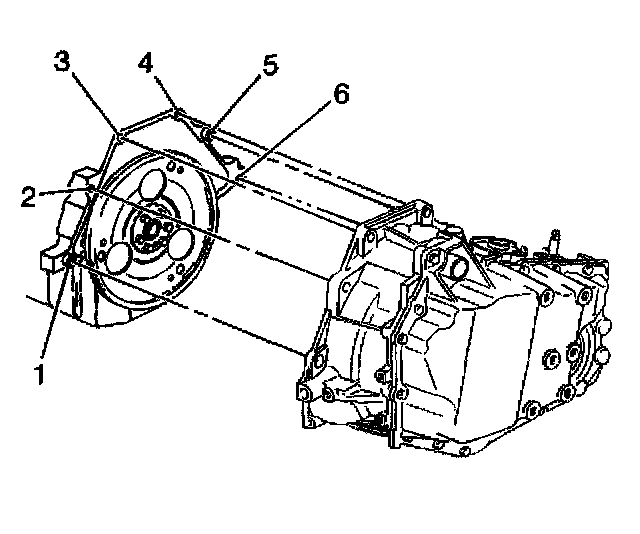 3
4
5
6
2
1