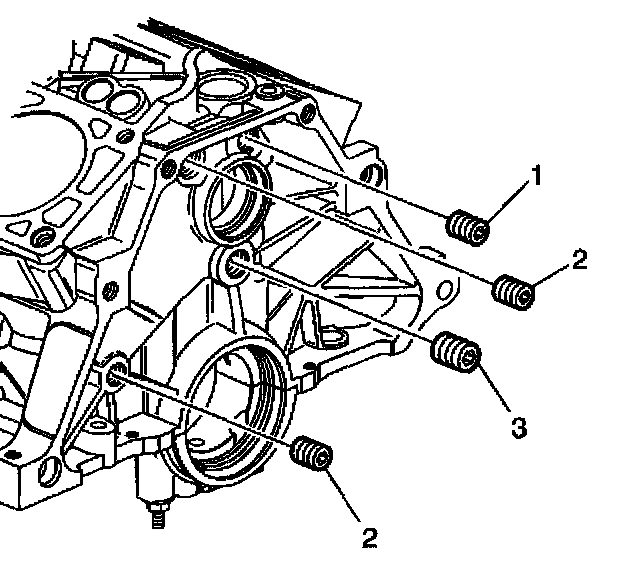 1
2
3
2