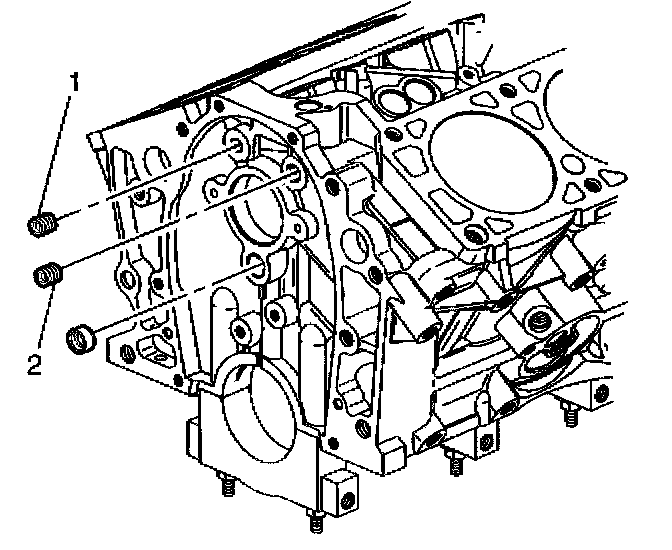 1
2