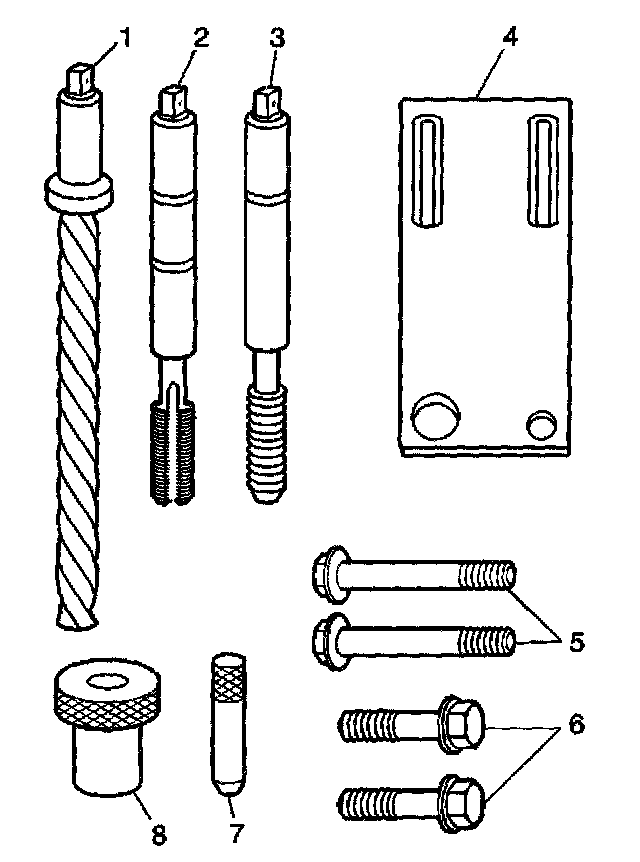 1
2
3
4
5
6
8
7