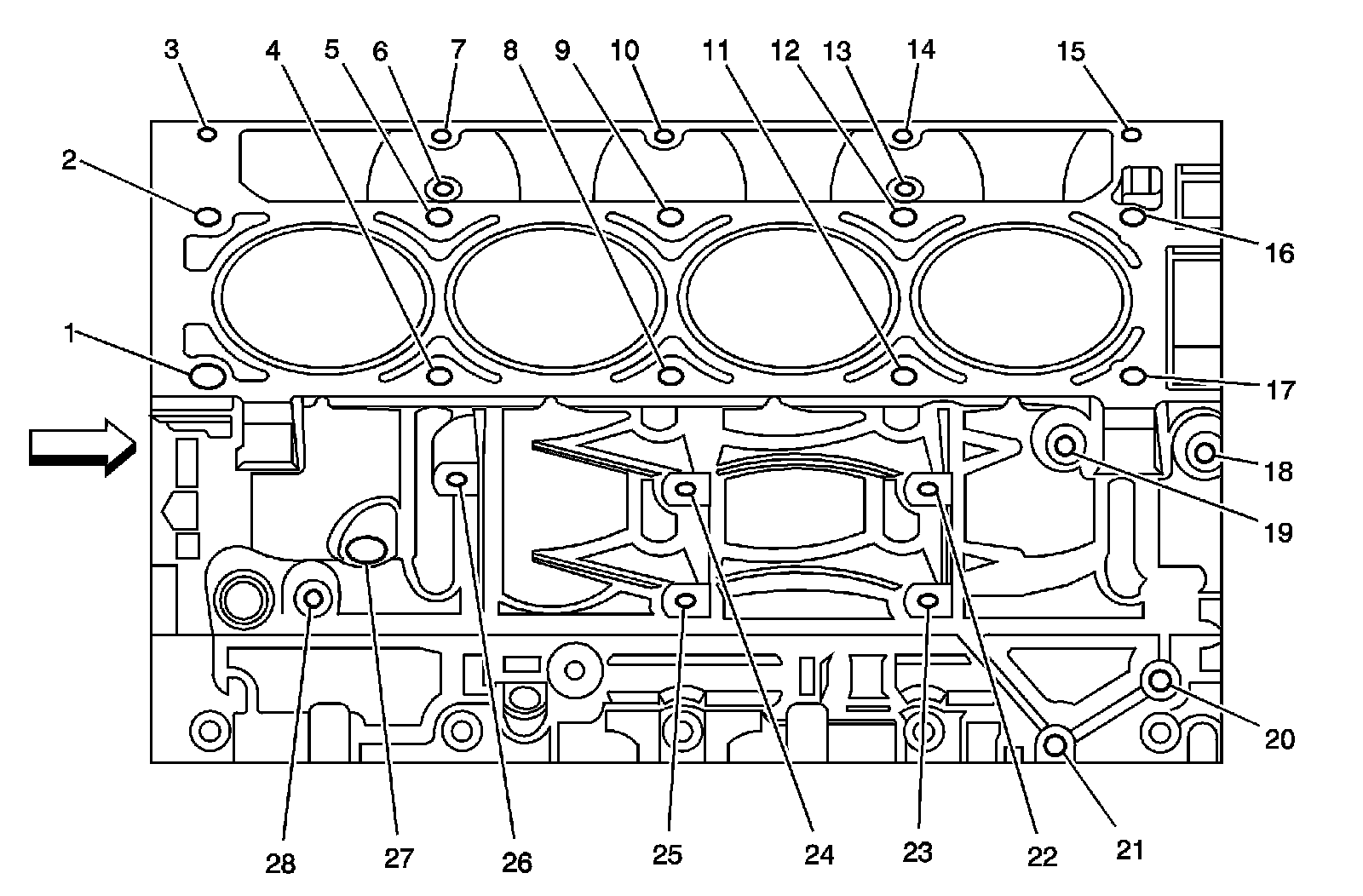 3
4
5
6
7
8
9
10
11
12
13
14
15
2
16
1
17
18
19
20
28
27
26
25
24
23
22
21