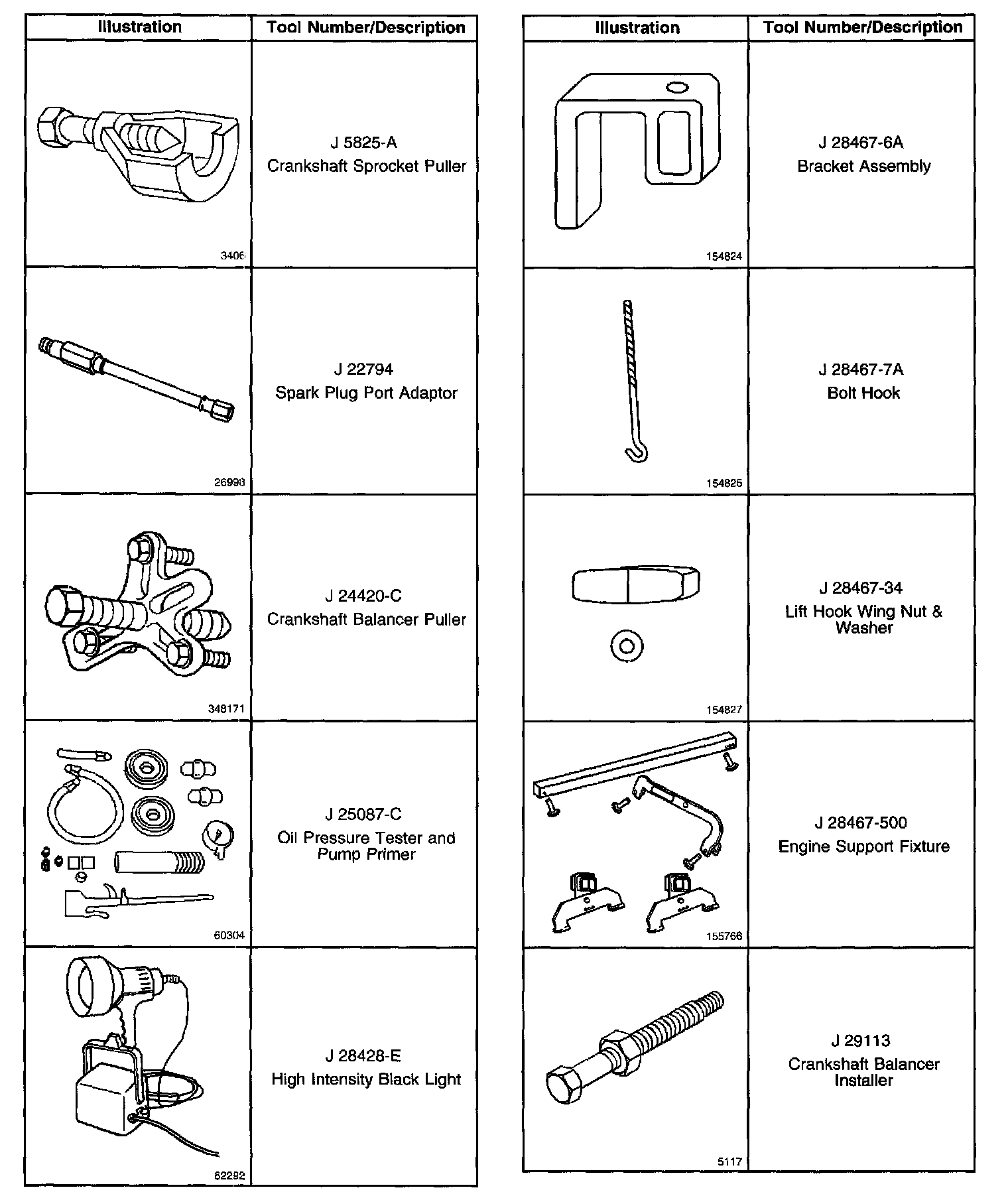 | Illustration | Tool Number/Description |
|---|---|
| 3406 | J 5825-A Crankshaft Sprocket Puller |
| 26998 | J 22794 Spark Plug Port Adaptor |
| 348171 | J 24420-C Crankshaft Balancer Puller |
| 60304 | J 25087-C Oil Pressure Tester and Pump Primer |
| 62292 | J 28428-E High Intensity Black Light |

| Illustration | Tool Number/Description |
|---|---|
| 154824 | J 28467-6A Bracket Assembly |
| 154825 | J 28467-7A Bolt Hook |
| 154827 | J 28467-34 Lift Hook Wing Nut & Washer |
| 155766 | J 28467-500 Engine Support Fixture |
| 5117 | J 29113 Crankshaft Balancer Installer |