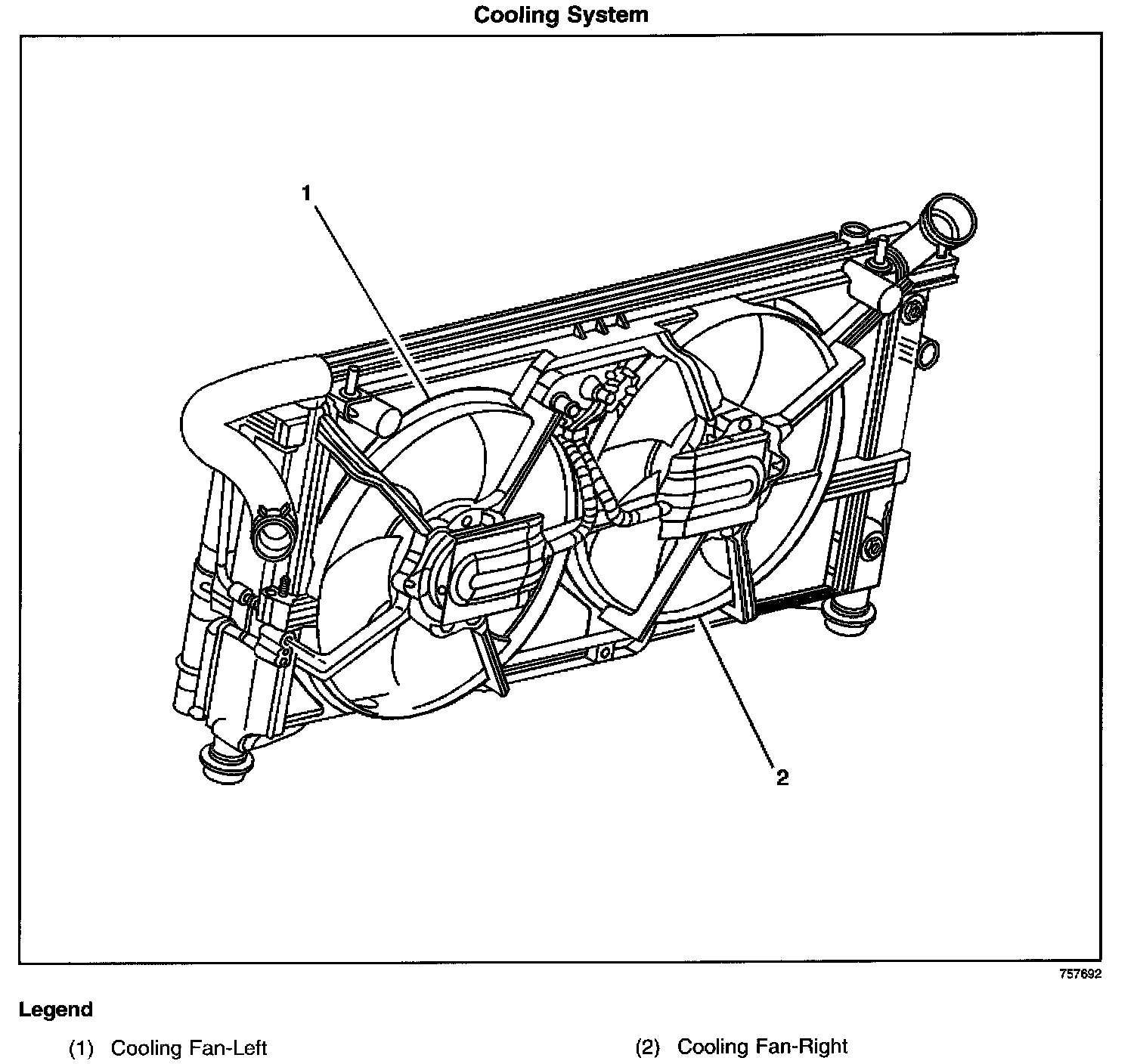 Cooling System

1

2

757692

Legend

(1) Cooling Fan-Left

(2) Cooling Fan-Right