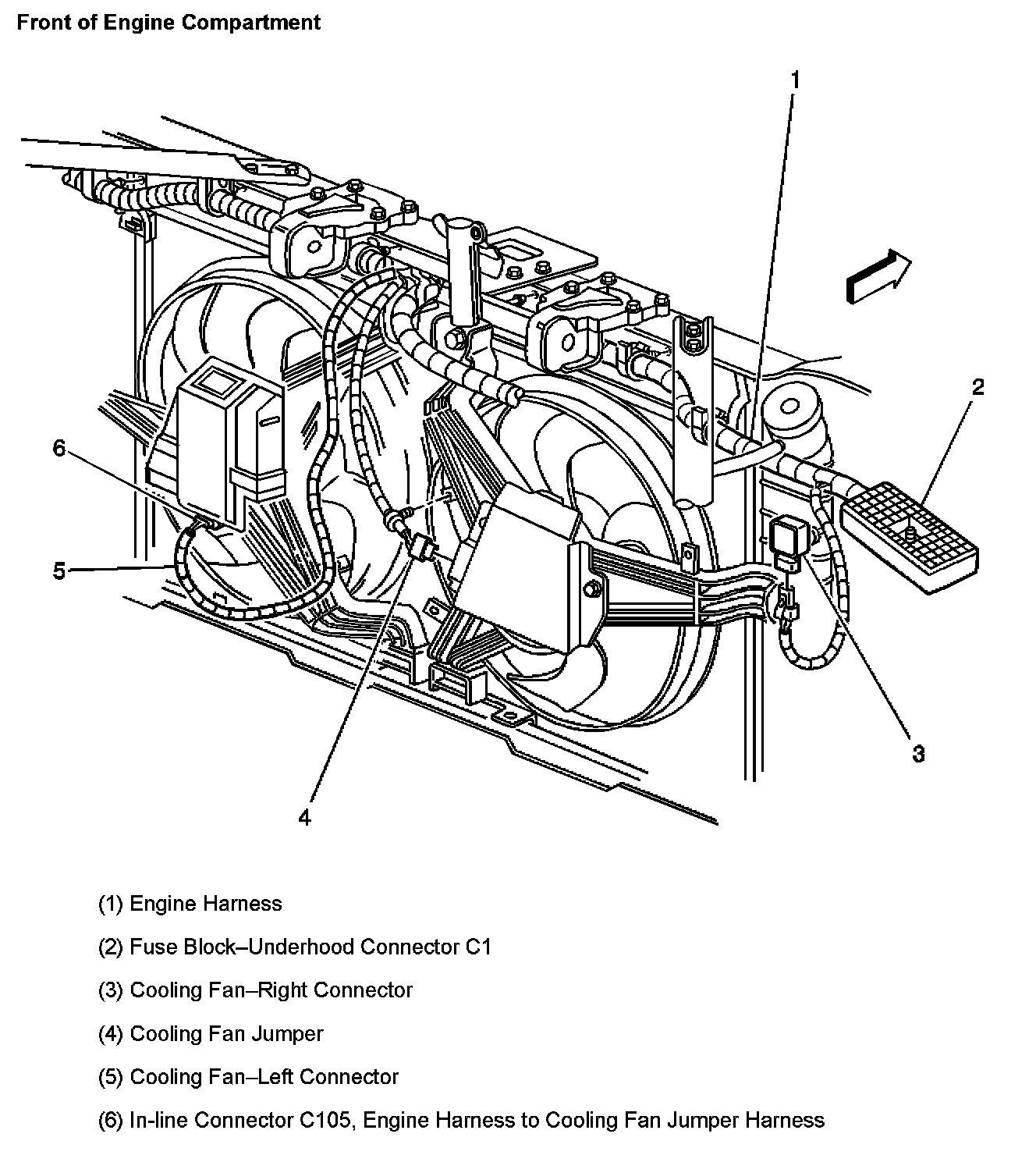 Front of Engine Compartment

1

2

6

5

3

4

(1) Engine Harness

(2) Fuse Block–Underhood Connector C1

(3) Cooling Fan–Right Connector

(4) Cooling Fan Jumper

(5) Cooling Fan–Left Connector

(6) In-line Connector C105, Engine Harness to Cooling Fan Jumper Harness