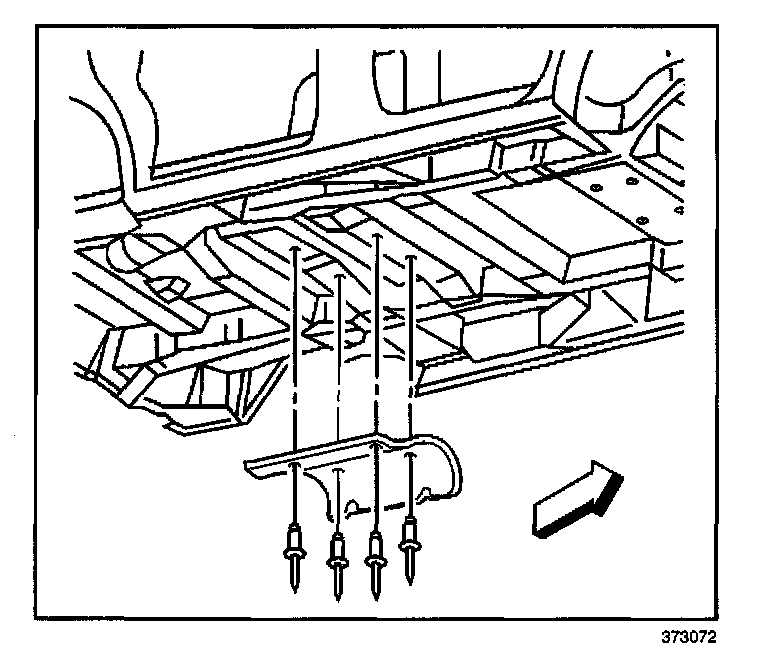 373072