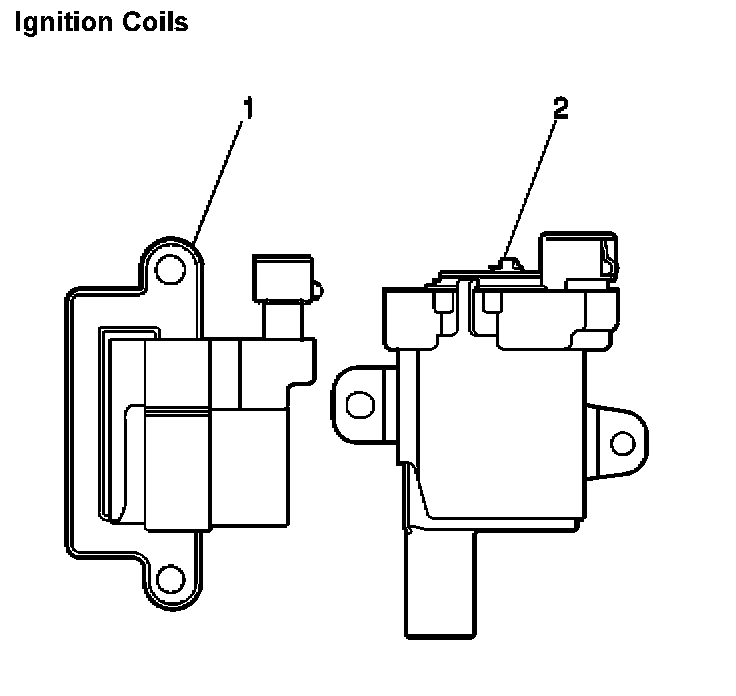 Ignition Coils

1

2