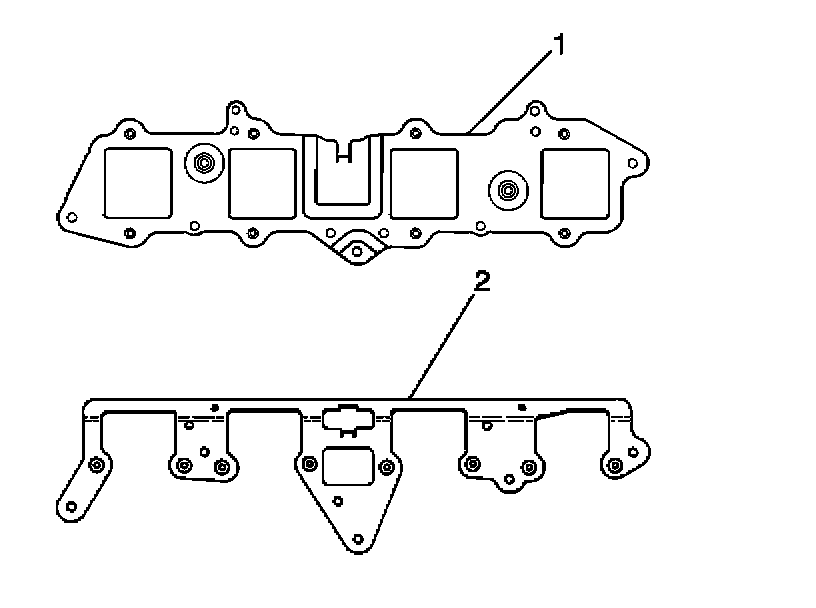 1

2