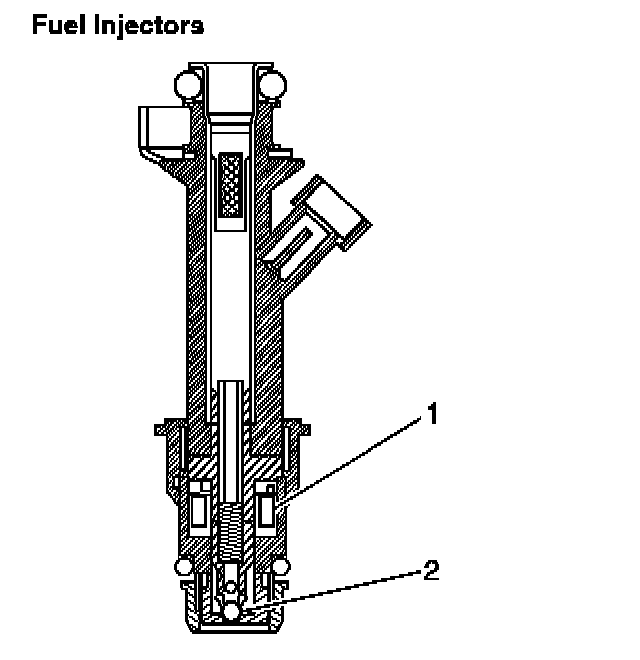 Fuel Injectors

1

2