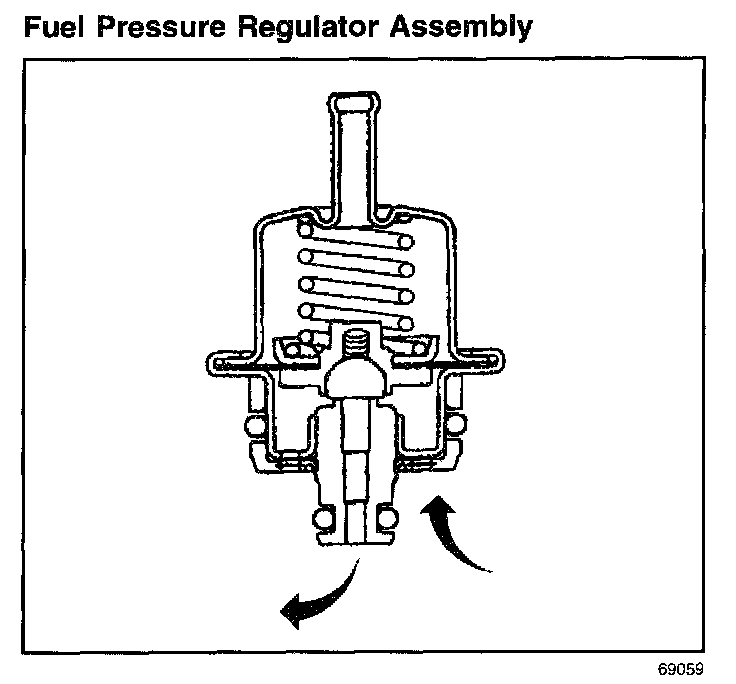 Fuel Pressure Regulator Assembly

69059