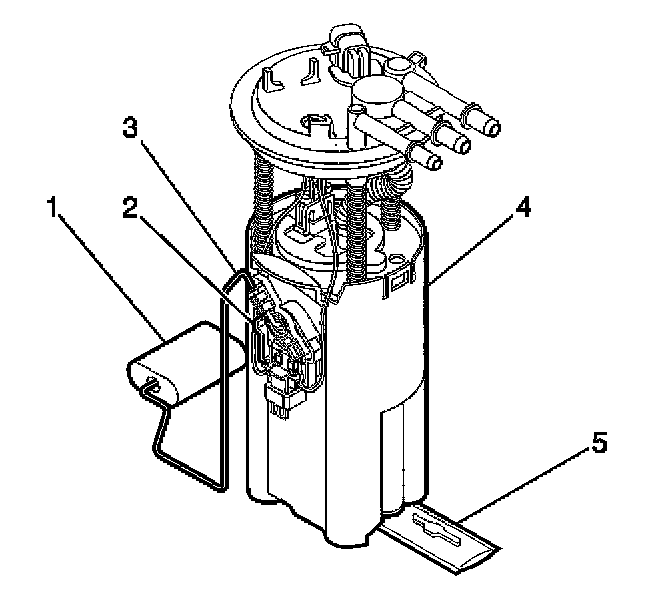 3
1
2
4
5