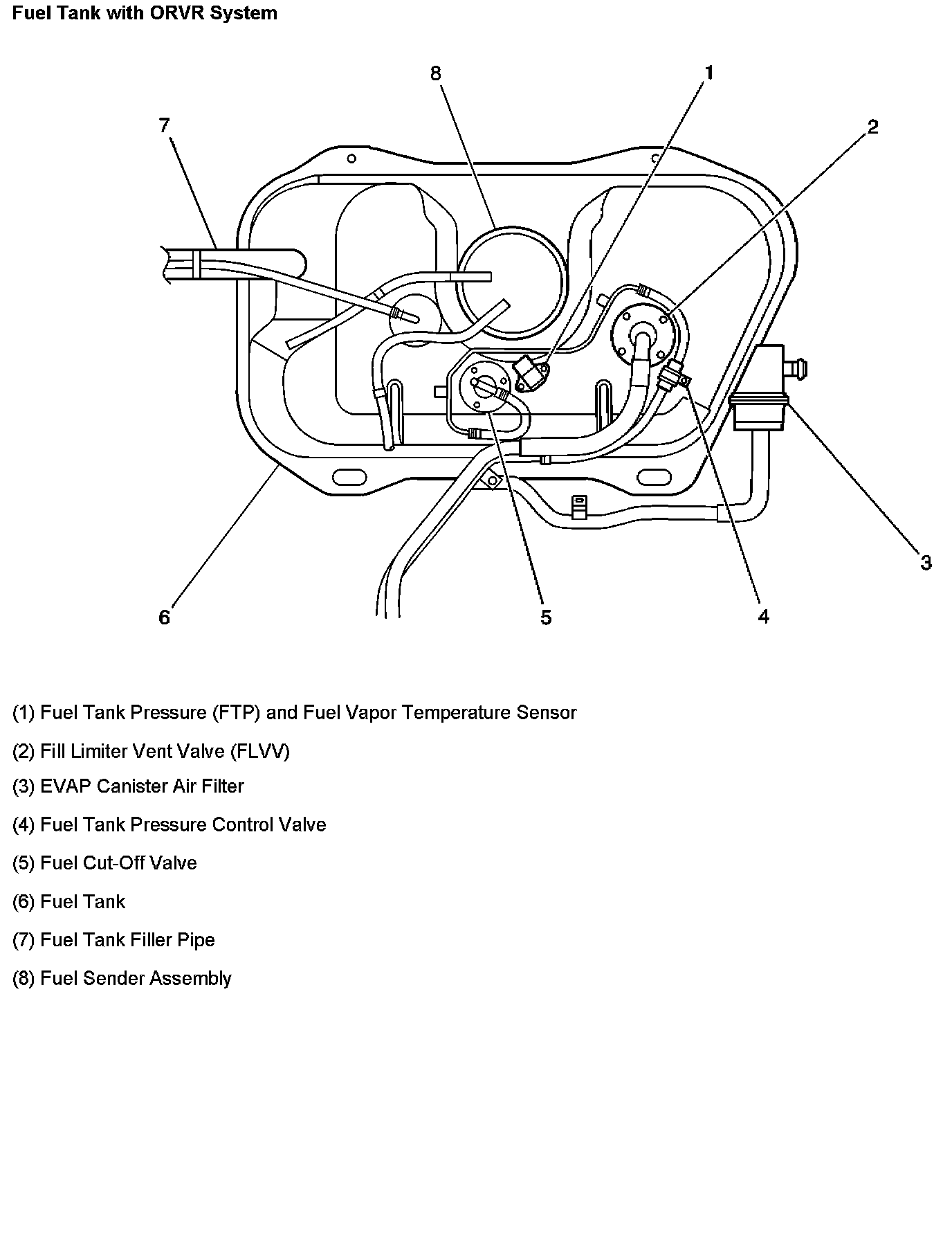 Fuel Tank with ORVR System

8
1
7
2
3
6
5
4

(1) Fuel Tank Pressure (FTP) and Fuel Vapor Temperature Sensor

(2) Fill Limiter Vent Valve (FLVV)

(3) EVAP Canister Air Filter

(4) Fuel Tank Pressure Control Valve

(5) Fuel Cut-Off Valve

(6) Fuel Tank

(7) Fuel Tank Filler Pipe

(8) Fuel Sender Assembly