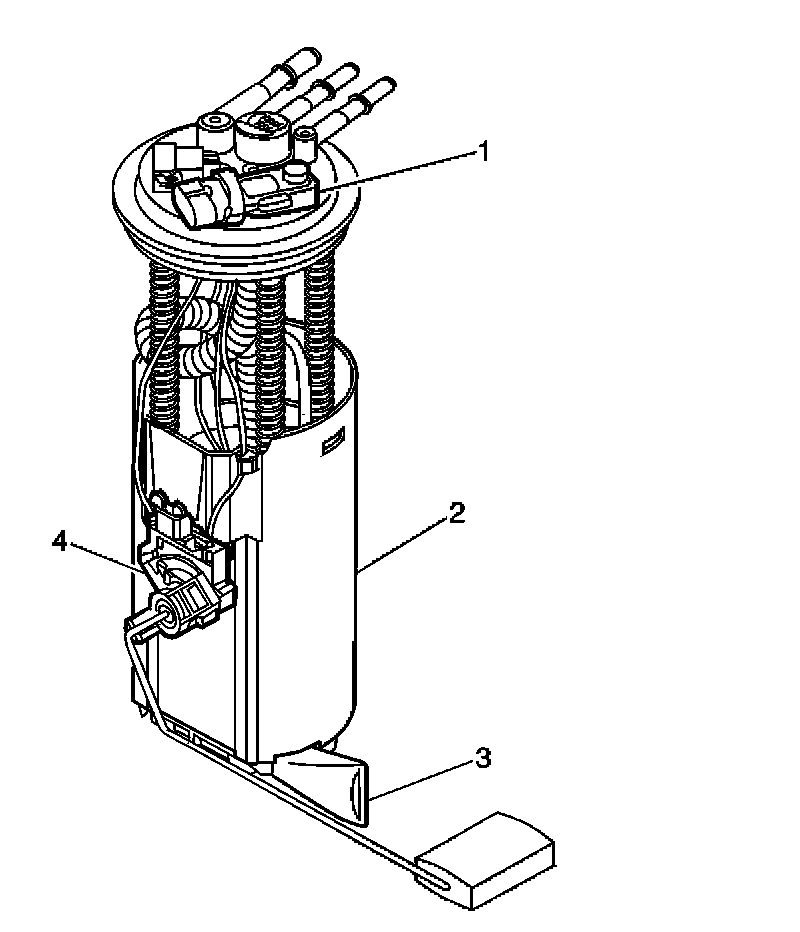 1
2
4
3