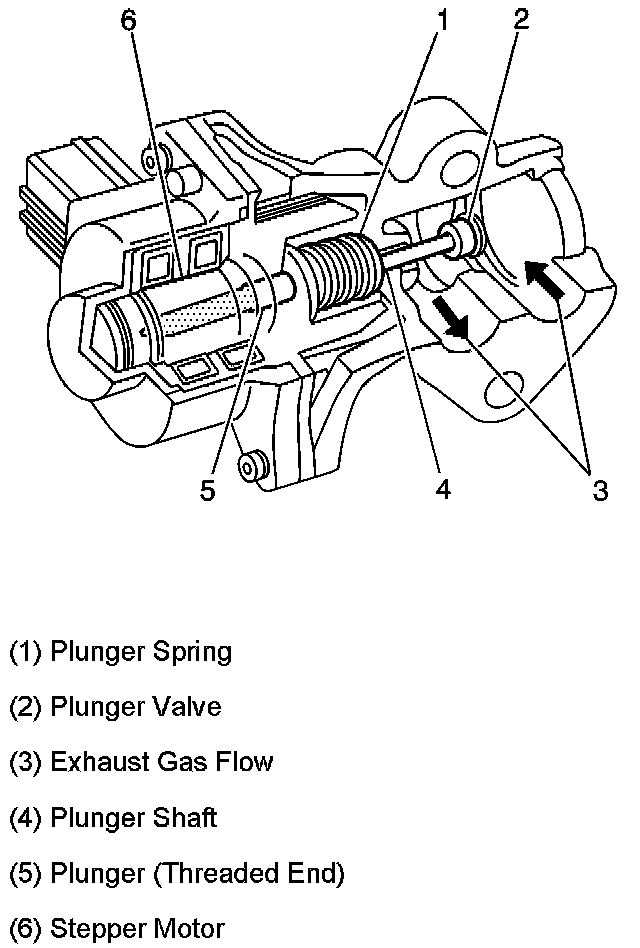 6
1
2
5
4
3

(1) Plunger Spring

(2) Plunger Valve

(3) Exhaust Gas Flow

(4) Plunger Shaft

(5) Plunger (Threaded End)

(6) Stepper Motor