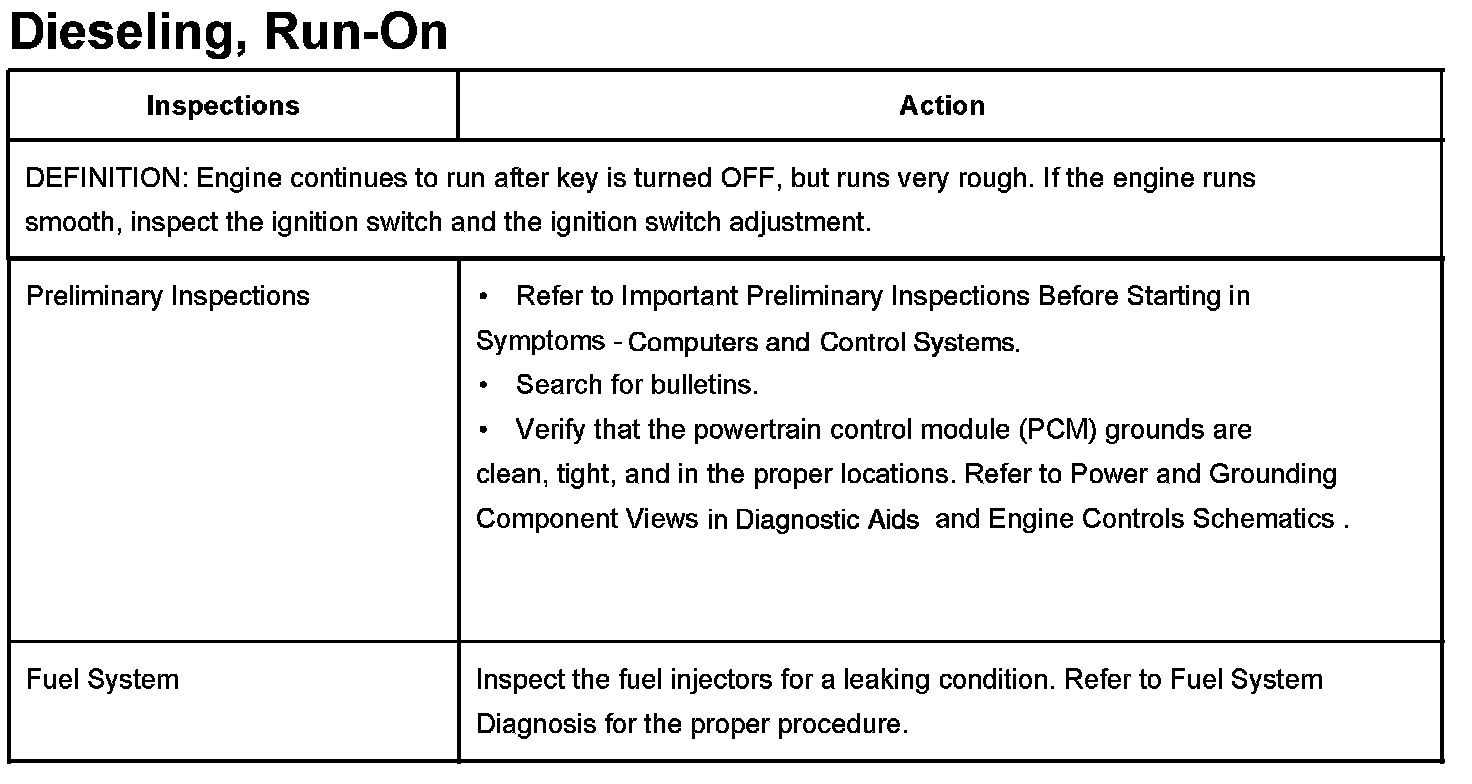 Dieseling, Run-On

| Inspections | Action |
|---|---|
| DEFINITION: Engine continues to run after key is turned OFF, but runs very rough. If the engine runs smooth, inspect the ignition switch and the ignition switch adjustment. | |
| Preliminary Inspections | • Refer to Important Preliminary Inspections Before Starting in Symptoms - Computers and Control Systems. • Search for bulletins. • Verify that the powertrain control module (PCM) grounds are clean, tight, and in the proper locations. Refer to Power and Grounding Component Views in Diagnostic Aids and Engine Controls Schematics . |
| Fuel System | Inspect the fuel injectors for a leaking condition. Refer to Fuel System Diagnosis for the proper procedure. |