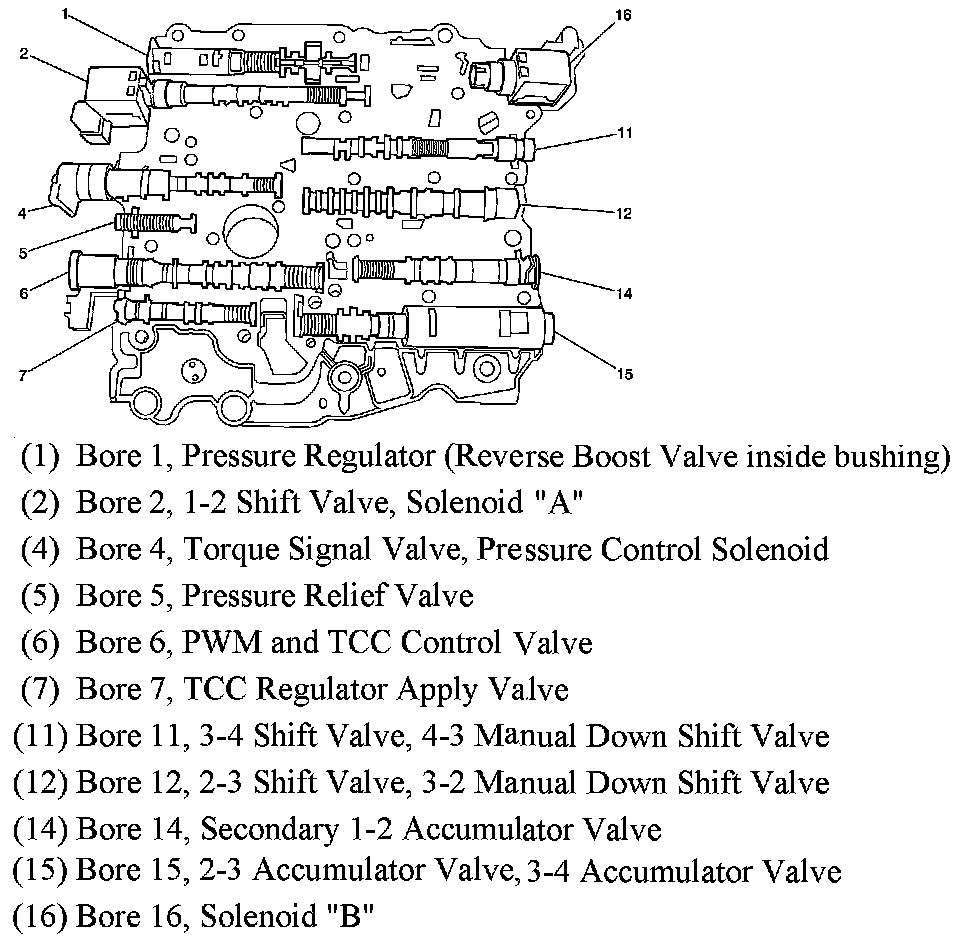 1
16
2
11
4
12
5
6
14
7
15

(1) Bore 1, Pressure Regulator (Reverse Boost Valve inside bushing)
(2) Bore 2, 1-2 Shift Valve, Solenoid "A"
(4) Bore 4, Torque Signal Valve, Pressure Control Solenoid
(5) Bore 5, Pressure Relief Valve
(6) Bore 6, PWM and TCC Control Valve
(7) Bore 7, TCC Regulator Apply Valve
(11) Bore 11, 3-4 Shift Valve, 4-3 Manual Down Shift Valve
(12) Bore 12, 2-3 Shift Valve, 3-2 Manual Down Shift Valve
(14) Bore 14, Secondary 1-2 Accumulator Valve
(15) Bore 15, 2-3 Accumulator Valve, 3-4 Accumulator Valve
(16) Bore 16, Solenoid "B"