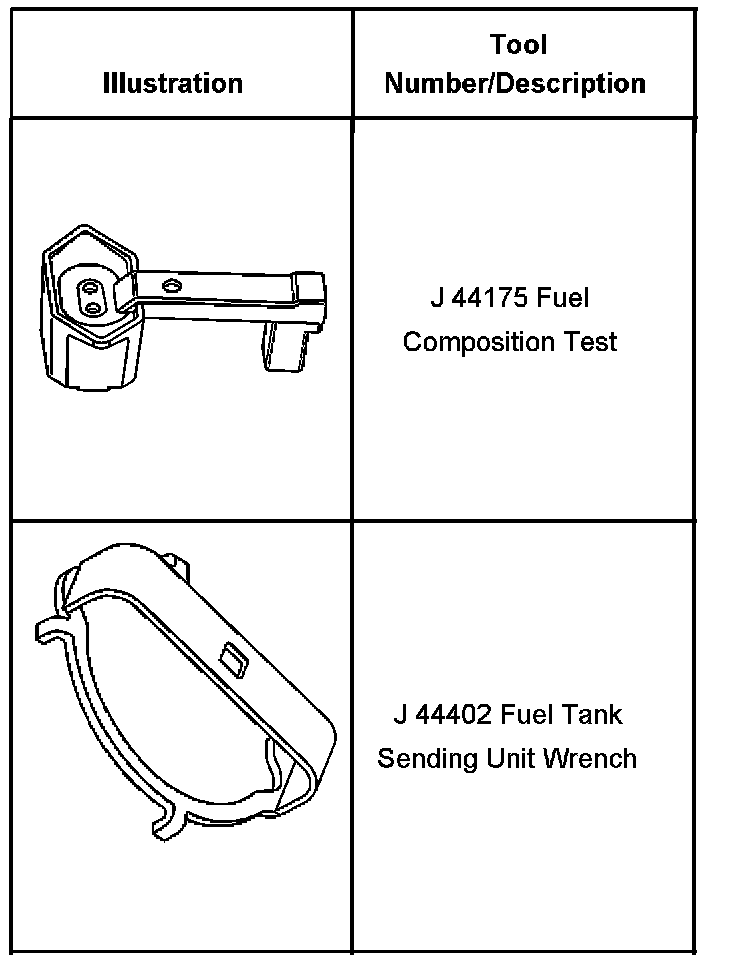 | Illustration | Tool Number/Description |
|---|---|
| | J 44175 Fuel Composition Test |
| | J 44402 Fuel Tank Sending Unit Wrench |