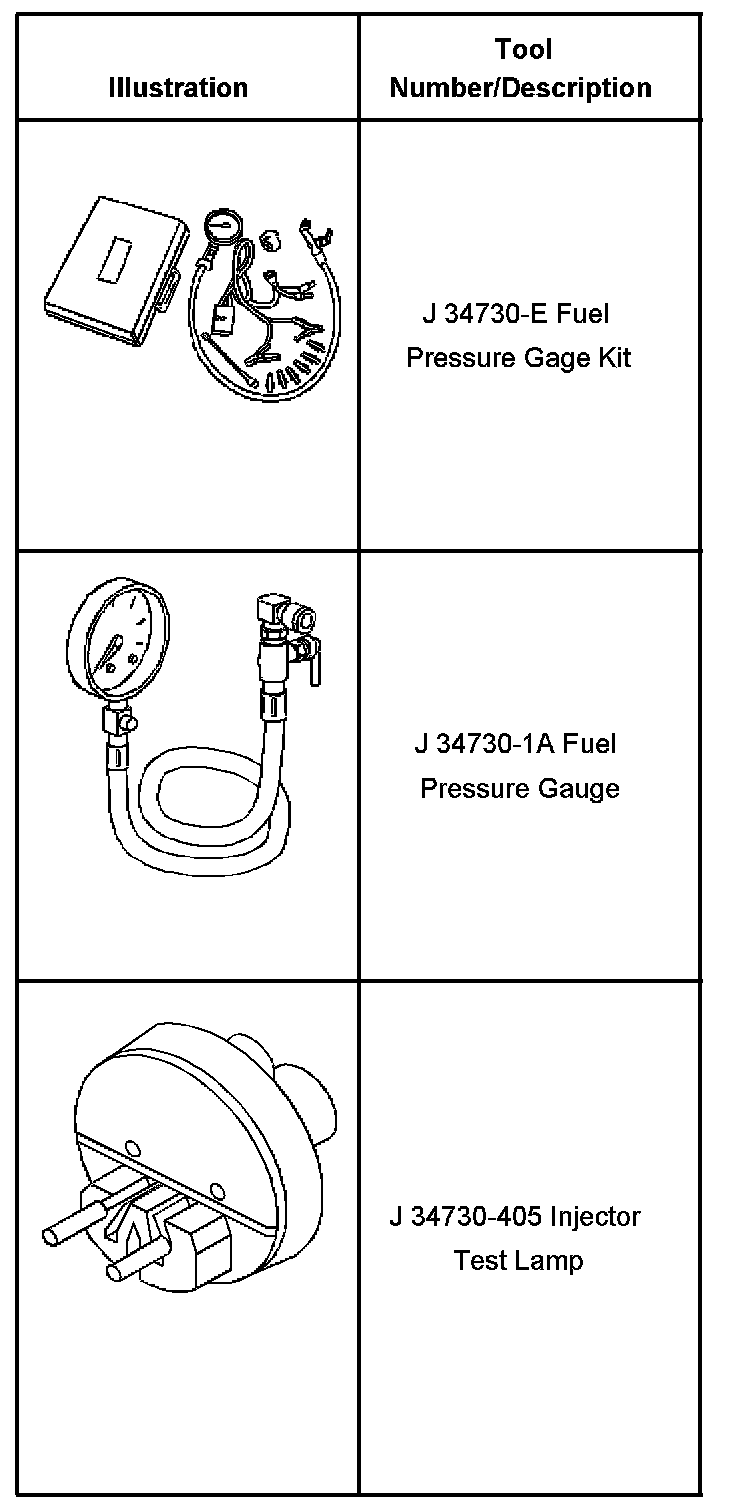 | Illustration | Tool Number/Description |
|---|---|
| | J 34730-E Fuel Pressure Gage Kit |
| | J 34730-1A Fuel Pressure Gauge |
| | J 34730-405 Injector Test Lamp |