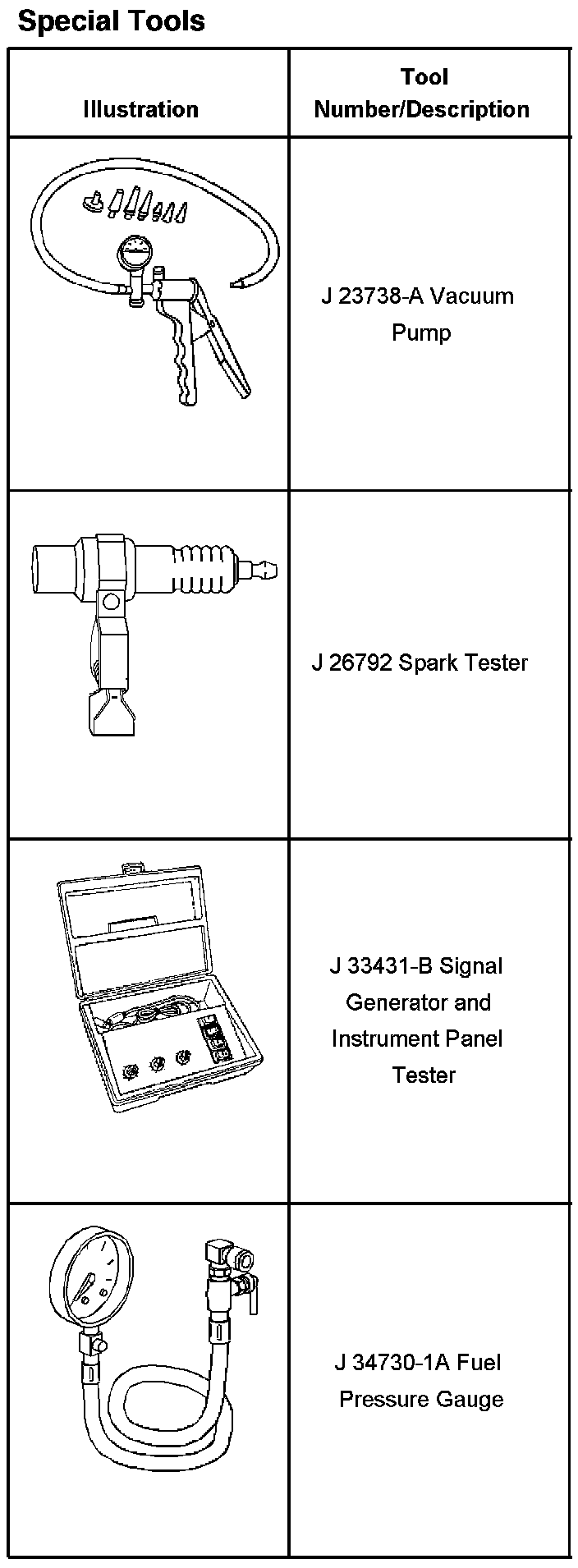 Special Tools

| Illustration | Tool Number/Description |
|---|---|
| | J 23738-A Vacuum Pump |
| | J 26792 Spark Tester |
| | J 33431-B Signal Generator and Instrument Panel Tester |
| | J 34730-1A Fuel Pressure Gauge |