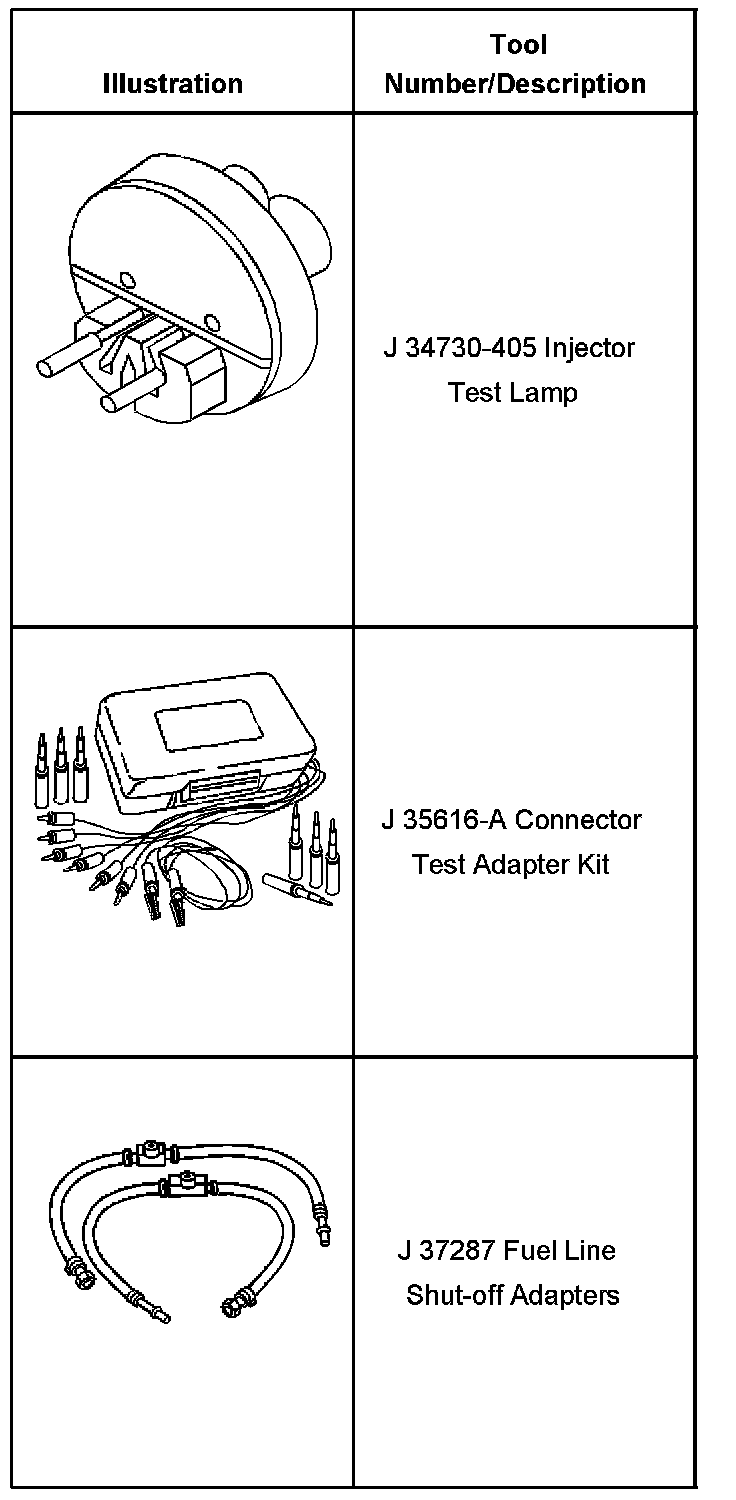 | Illustration | Tool Number/Description |
|---|---|
| | J 34730-405 Injector Test Lamp |
| | J 35616-A Connector Test Adapter Kit |
| | J 37287 Fuel Line Shut-off Adapters |