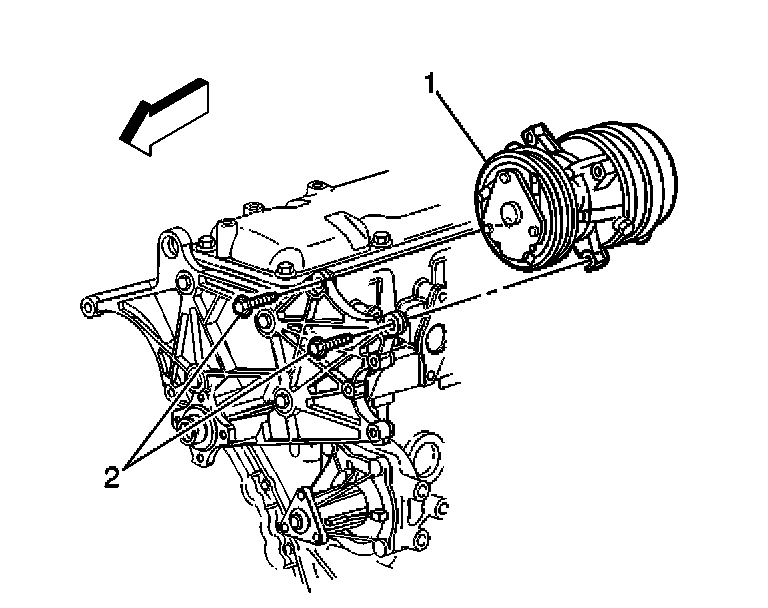 1

2