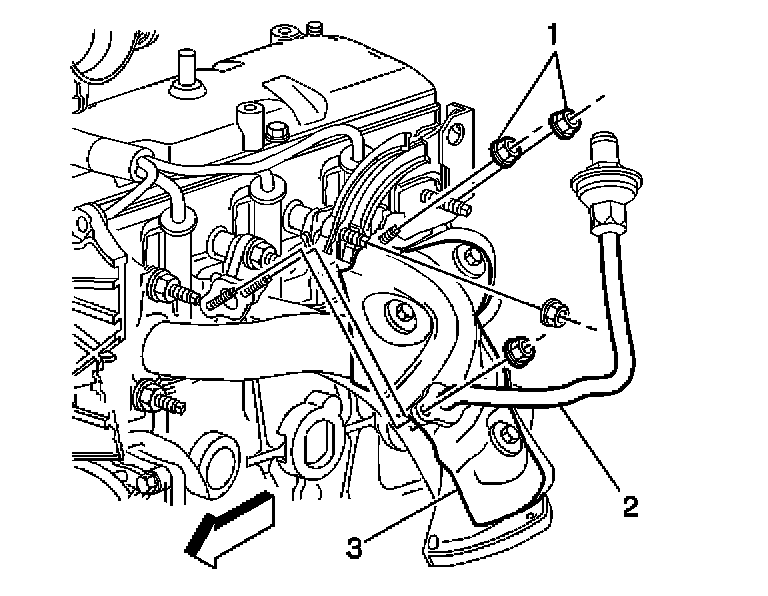 1
2
3