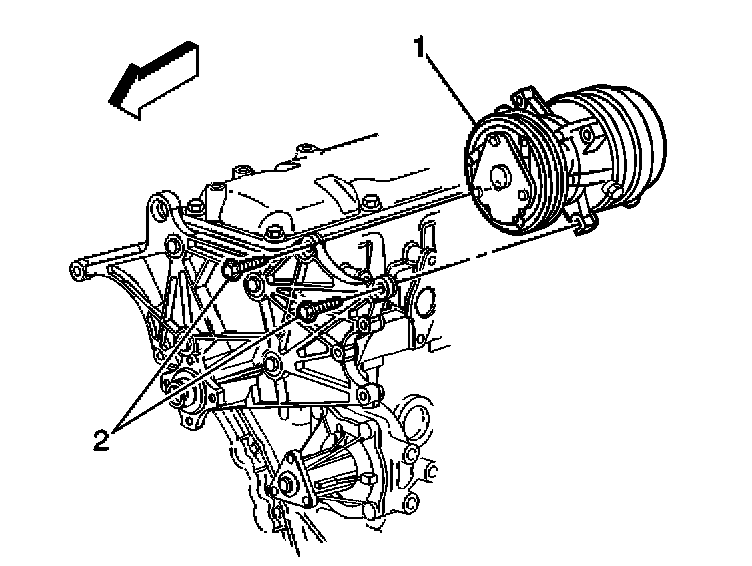 1
2