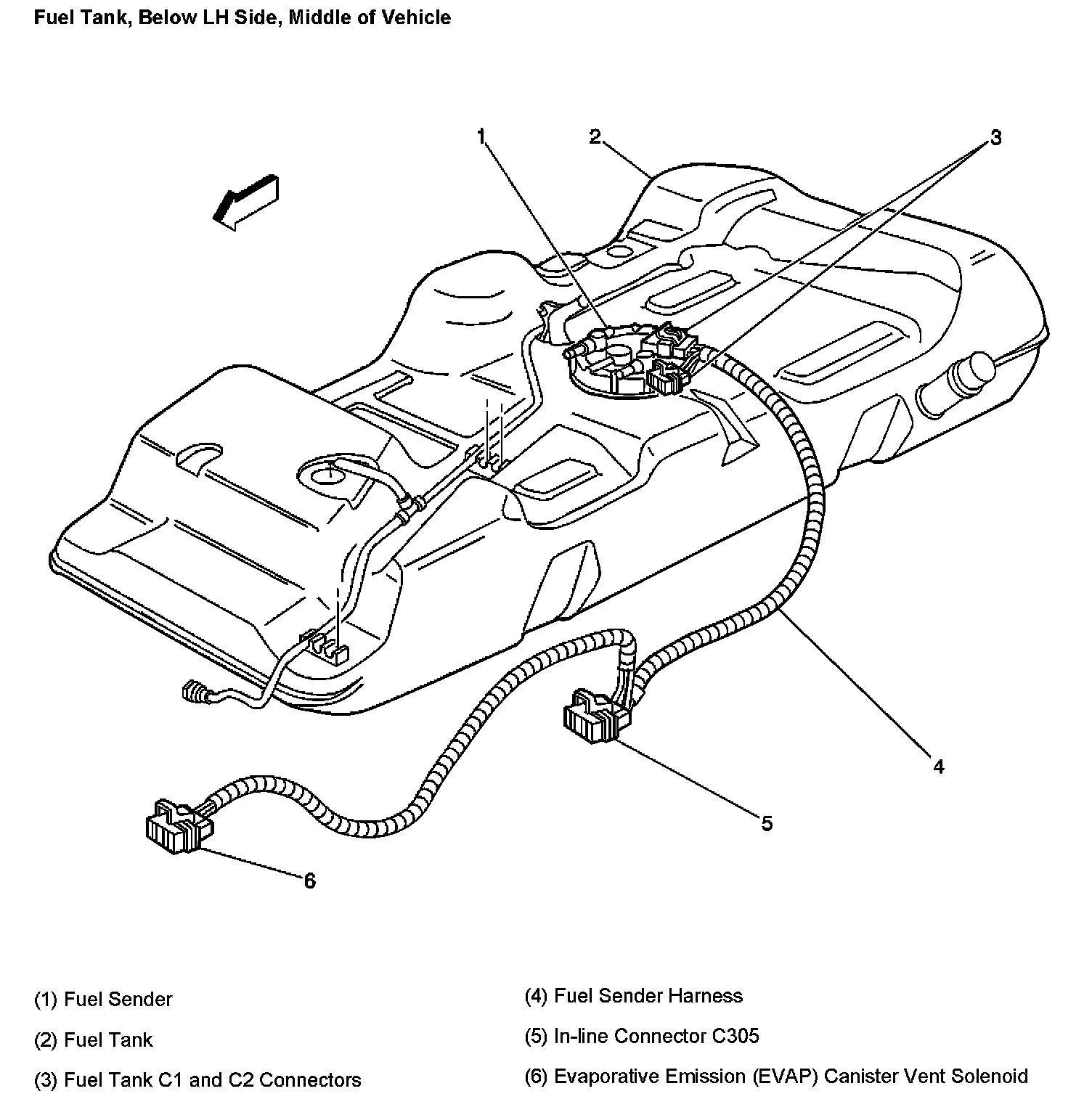 Fuel Tank, Below LH Side, Middle of Vehicle

1
2
3
4
5
6

(1) Fuel Sender

(2) Fuel Tank

(3) Fuel Tank C1 and C2 Connectors

(4) Fuel Sender Harness

(5) In-line Connector C305

(6) Evaporative Emission (EVAP) Canister Vent Solenoid