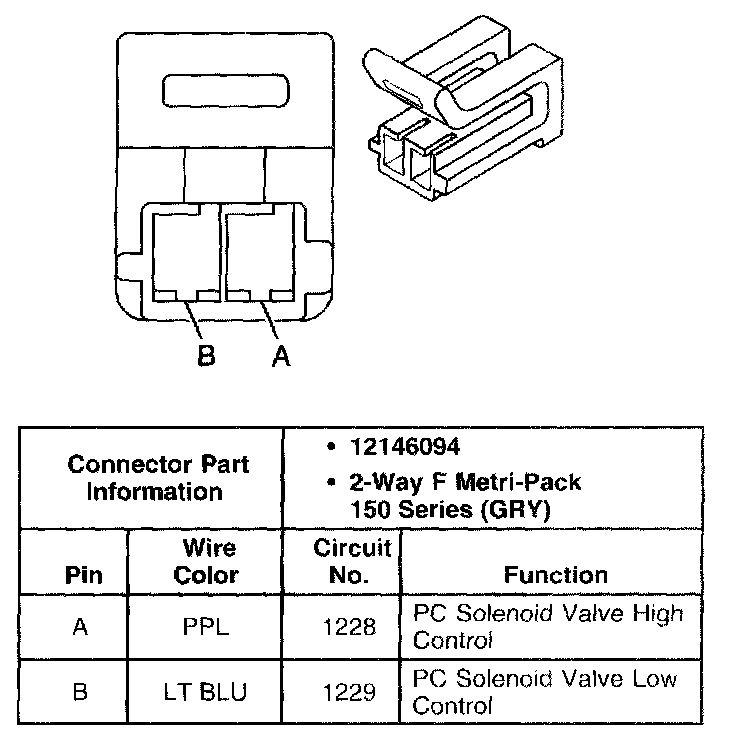 B A

| Connector Part Information | | • 12146094 • 2-Way F Metri-Pack 150 Series (GRY) | |
|---|---|---|---|
| Pin | Wire Color | Circuit No. | Function |
| A | PPL | 1228 | PC Solenoid Valve High Control |
| B | LT BLU | 1229 | PC Solenoid Valve Low Control |