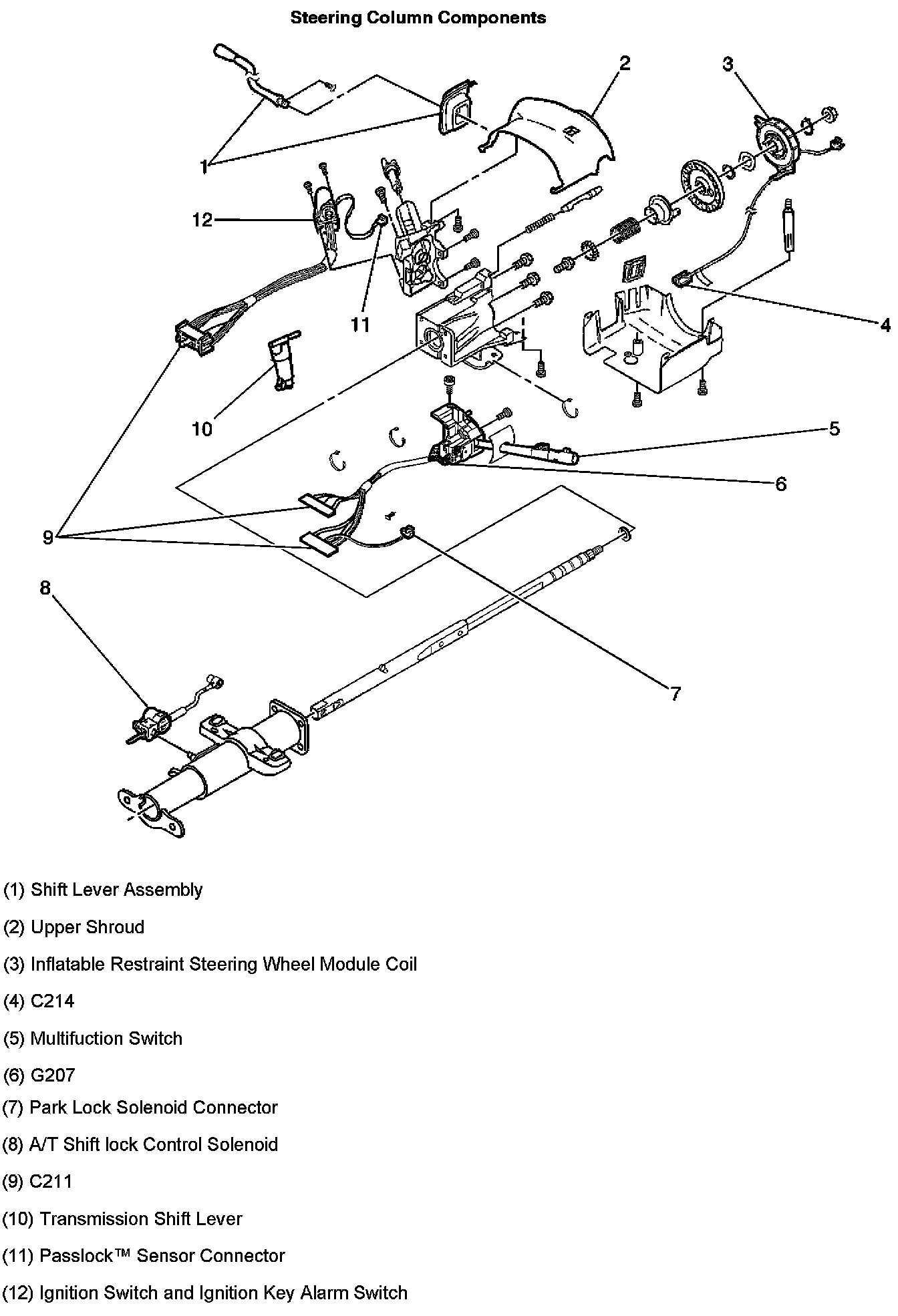 Steering Column Components

2

3

1

12

11

4

10

5

6

9

8

7

(1) Shift Lever Assembly

(2) Upper Shroud

(3) Inflatable Restraint Steering Wheel Module Coil

(4) C214

(5) Multifuction Switch

(6) G207

(7) Park Lock Solenoid Connector

(8) A/T Shift lock Control Solenoid

(9) C211

(10) Transmission Shift Lever

(11) Passlock™ Sensor Connector

(12) Ignition Switch and Ignition Key Alarm Switch