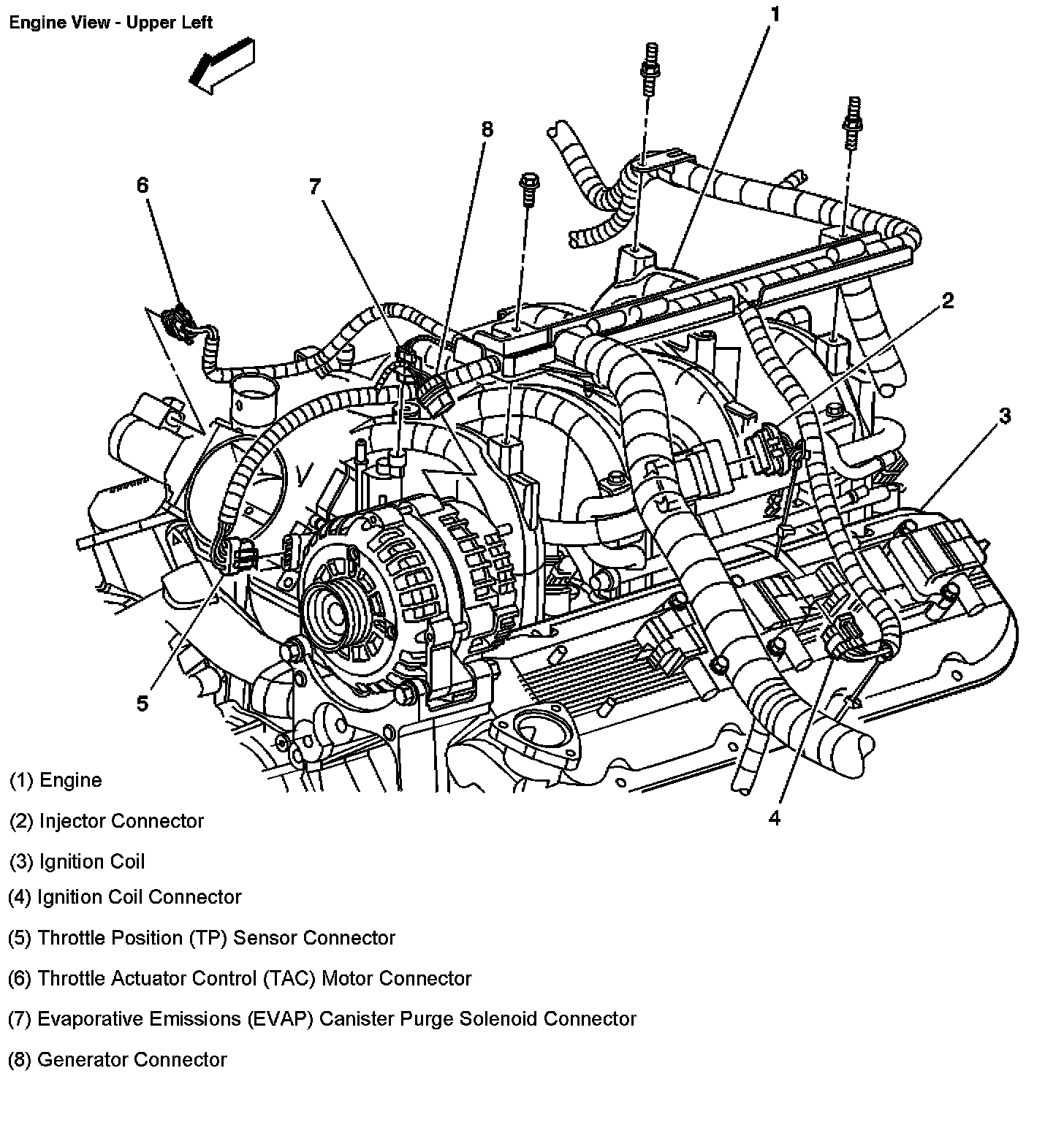 Engine View - Upper Left

1

8

6

7

2

3

5

4

(1) Engine

(2) Injector Connector

(3) Ignition Coil

(4) Ignition Coil Connector

(5) Throttle Position (TP) Sensor Connector

(6) Throttle Actuator Control (TAC) Motor Connector

(7) Evaporative Emissions (EVAP) Canister Purge Solenoid Connector

(8) Generator Connector