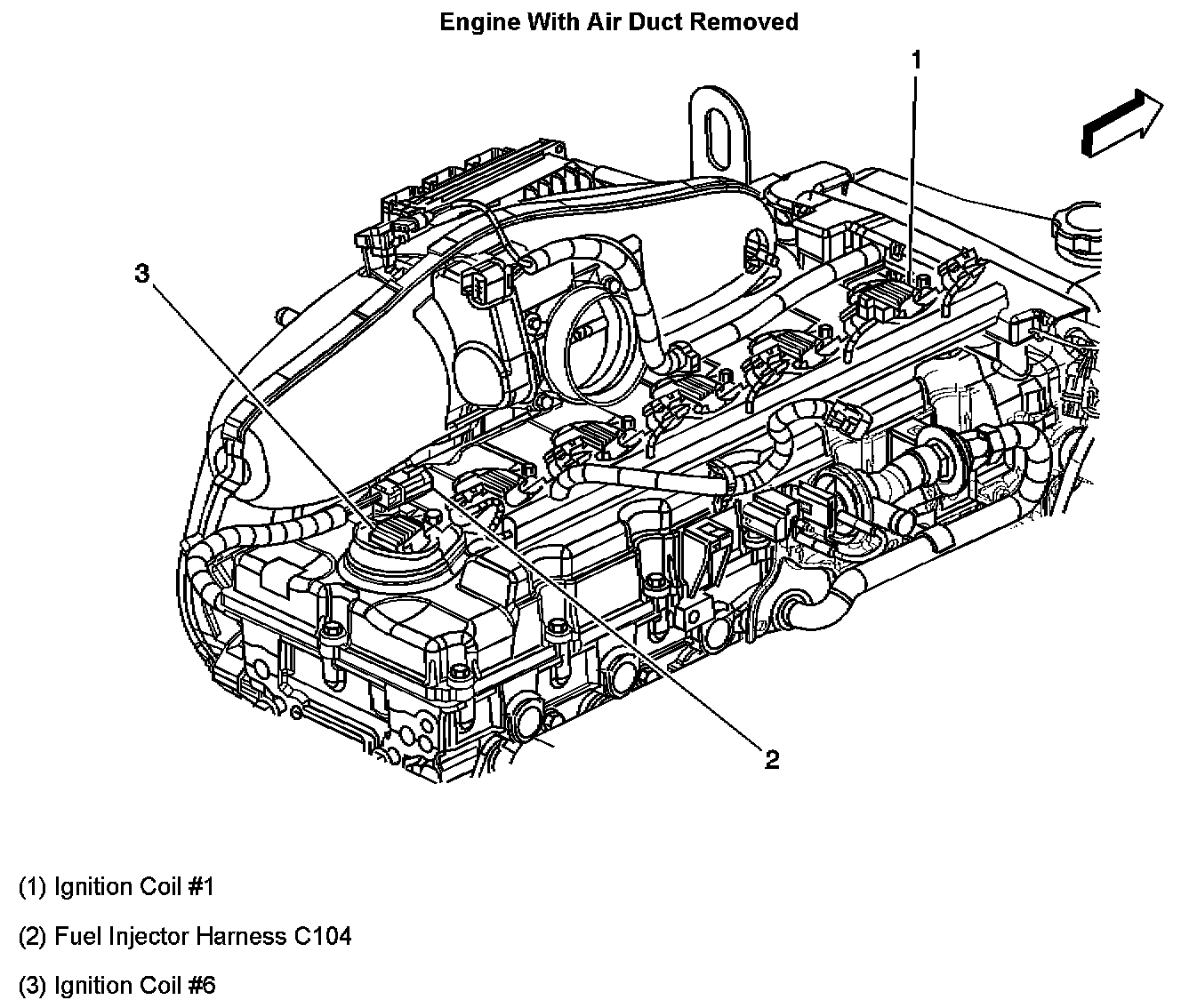 Engine With Air Duct Removed

1

3

2

(1) Ignition Coil #1

(2) Fuel Injector Harness C104

(3) Ignition Coil #6